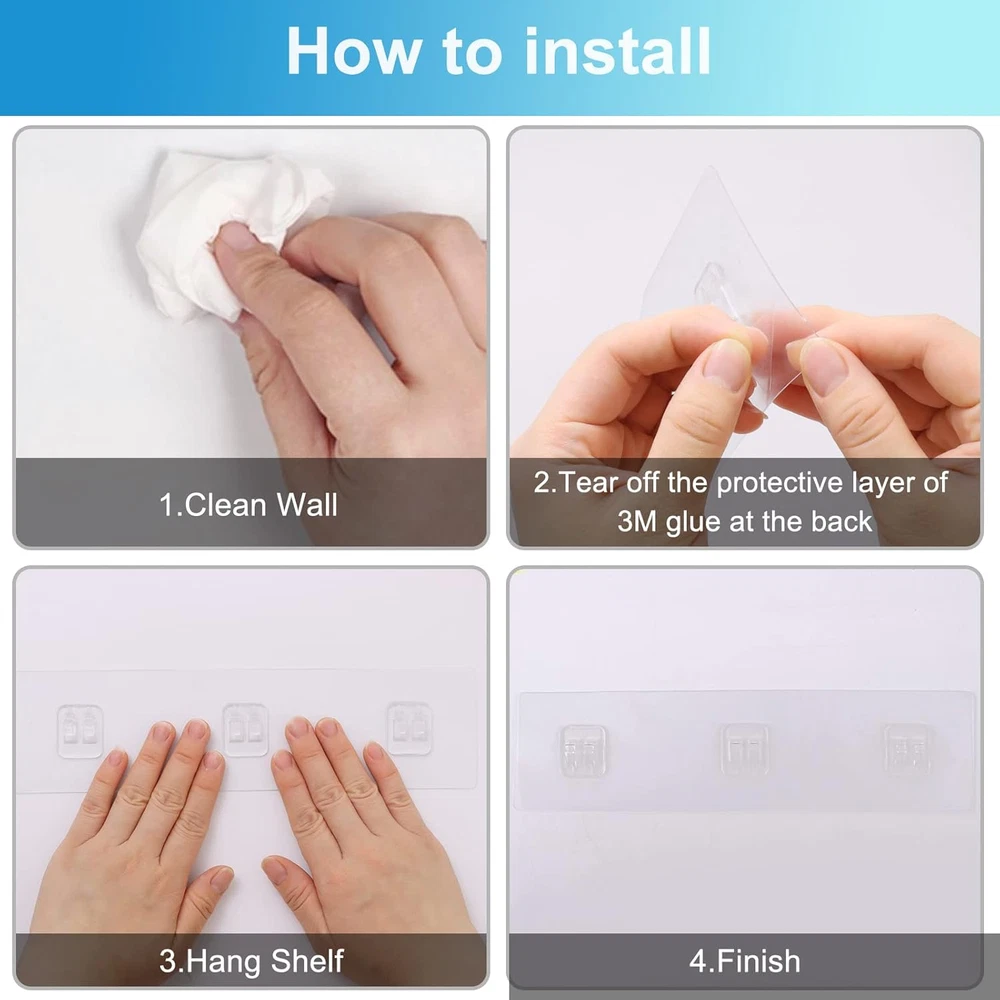 How to install

1.Clean Wall

2.Tear off the protective layer of 3M glue at the back

3.Hang Shelf

4.Finish