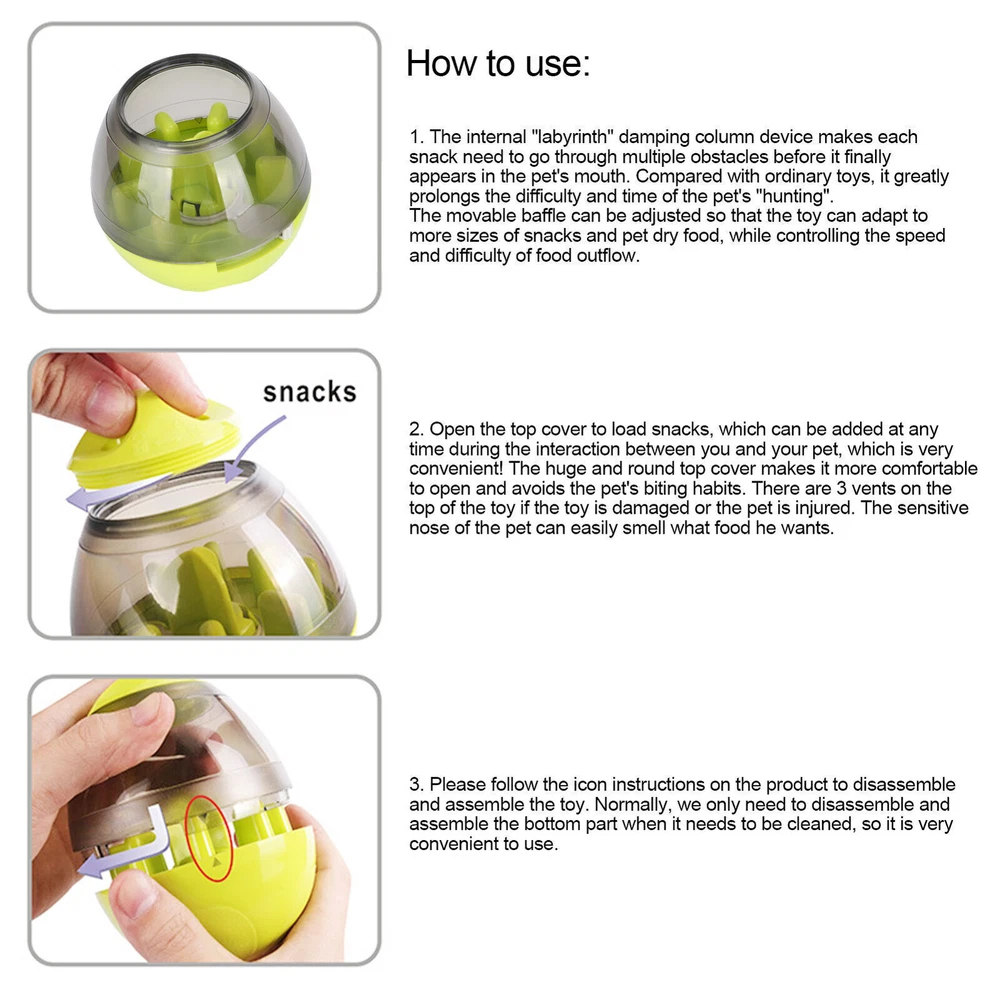 How to use:

1. The internal "labyrinth" damping column device makes each snack need to go through multiple obstacles before it finally appears in the pet's mouth. Compared with ordinary toys, it greatly prolongs the difficulty and time of the pet's "hunting".
The movable baffle can be adjusted so that the toy can adapt to more sizes of snacks and pet dry food, while controlling the speed and difficulty of food outflow.

snacks

2. Open the top cover to load snacks, which can be added at any time during the interaction between you and your pet, which is very convenient! The huge and round top cover makes it more comfortable to open and avoids the pet's biting habits. There are 3 vents on the top of the toy if the toy is damaged or the pet is injured. The sensitive nose of the pet can easily smell what food he wants.

3. Please follow the icon instructions on the product to disassemble and assemble the toy. Normally, we only need to disassemble and assemble the bottom part when it needs to be cleaned, so it is very convenient to use.