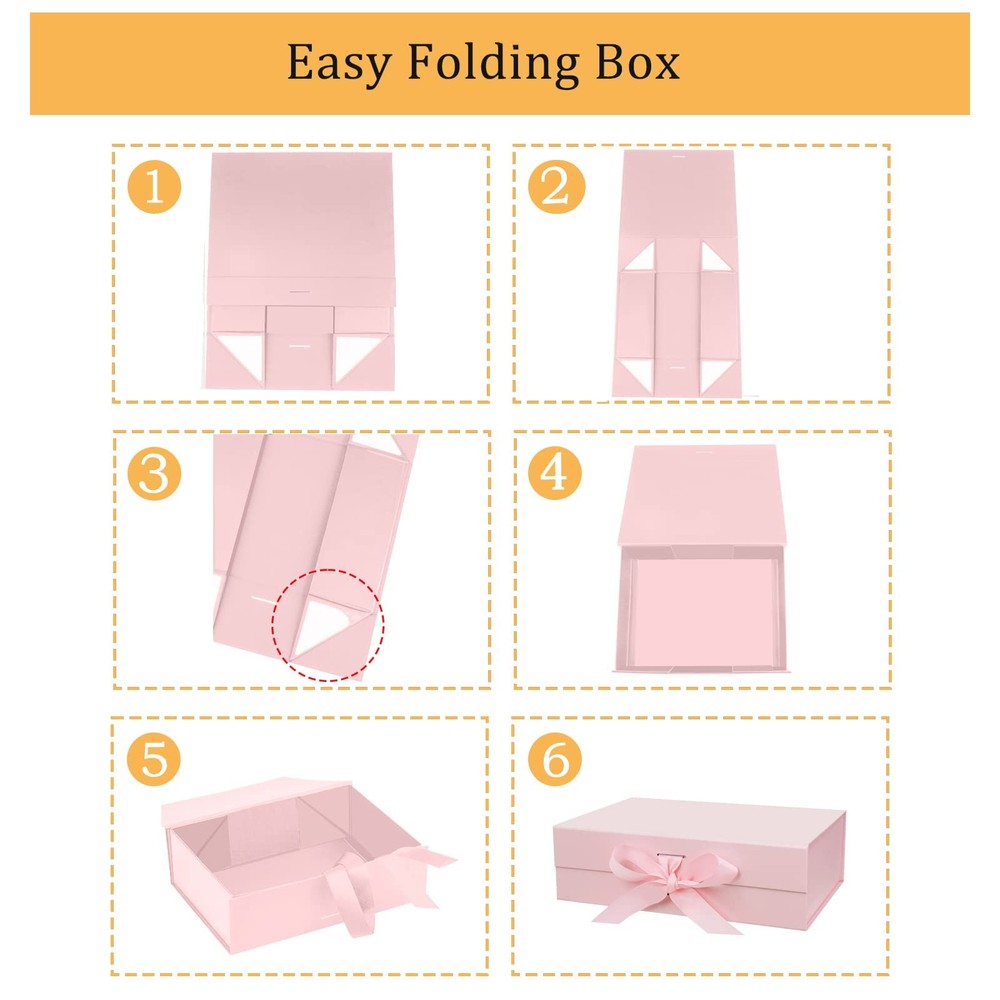 Easy Folding Box

1

2

3

4

5

6