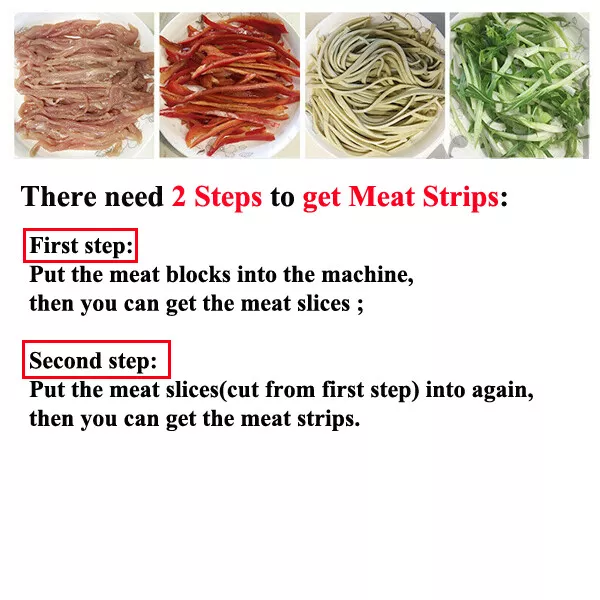 There need 2 Steps to get Meat Strips:

First step:
Put the meat blocks into the machine, then you can get the meat slices ;

Second step:
Put the meat slices(cut from first step) into again, then you can get the meat strips.