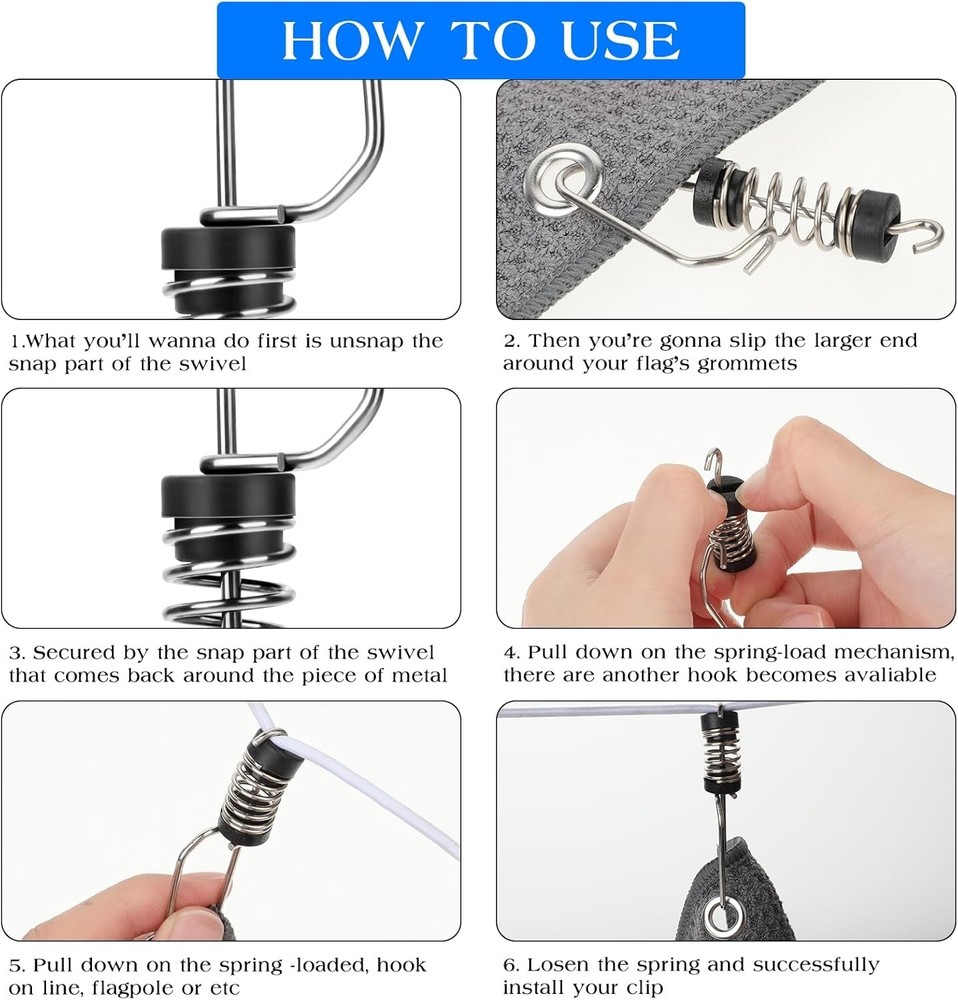 HOW TO USE

1.What you'll wanna do first is unsnap the snap part of the swivel

2. Then you're gonna slip the larger end around your flag's grommets

3. Secured by the snap part of the swivel that comes back around the piece of metal

4. Pull down on the spring-load mechanism, there are another hook becomes avaliable

5. Pull down on the spring -loaded, hook on line, flagpole or etc

6. Losen the spring and successfully install your clip