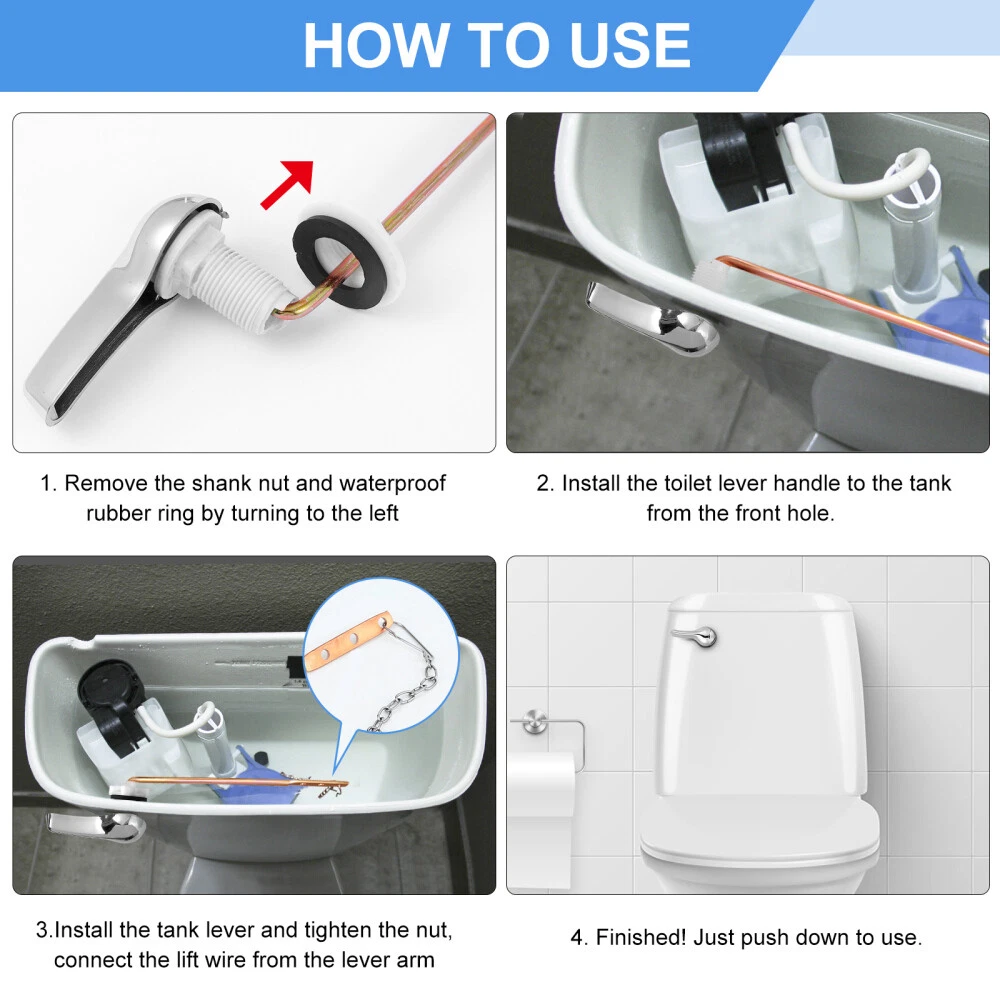 HOW TO USE

1. Remove the shank nut and waterproof rubber ring by turning to the left

2. Install the toilet lever handle to the tank from the front hole.

3.Install the tank lever and tighten the nut, connect the lift wire from the lever arm

4. Finished! Just push down to use.