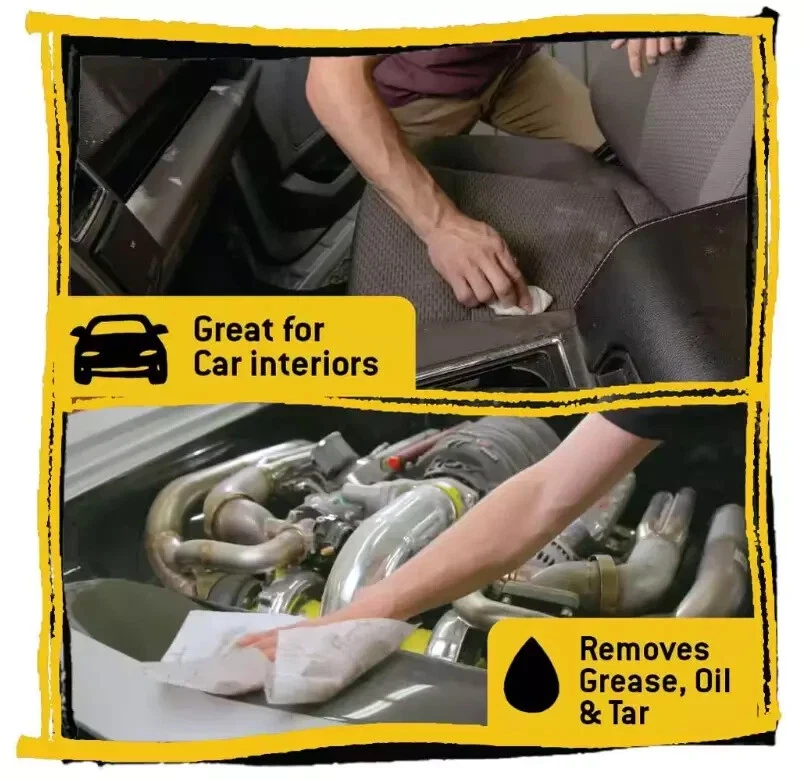 Great for Car interiors

Removes Grease, Oil & Tar