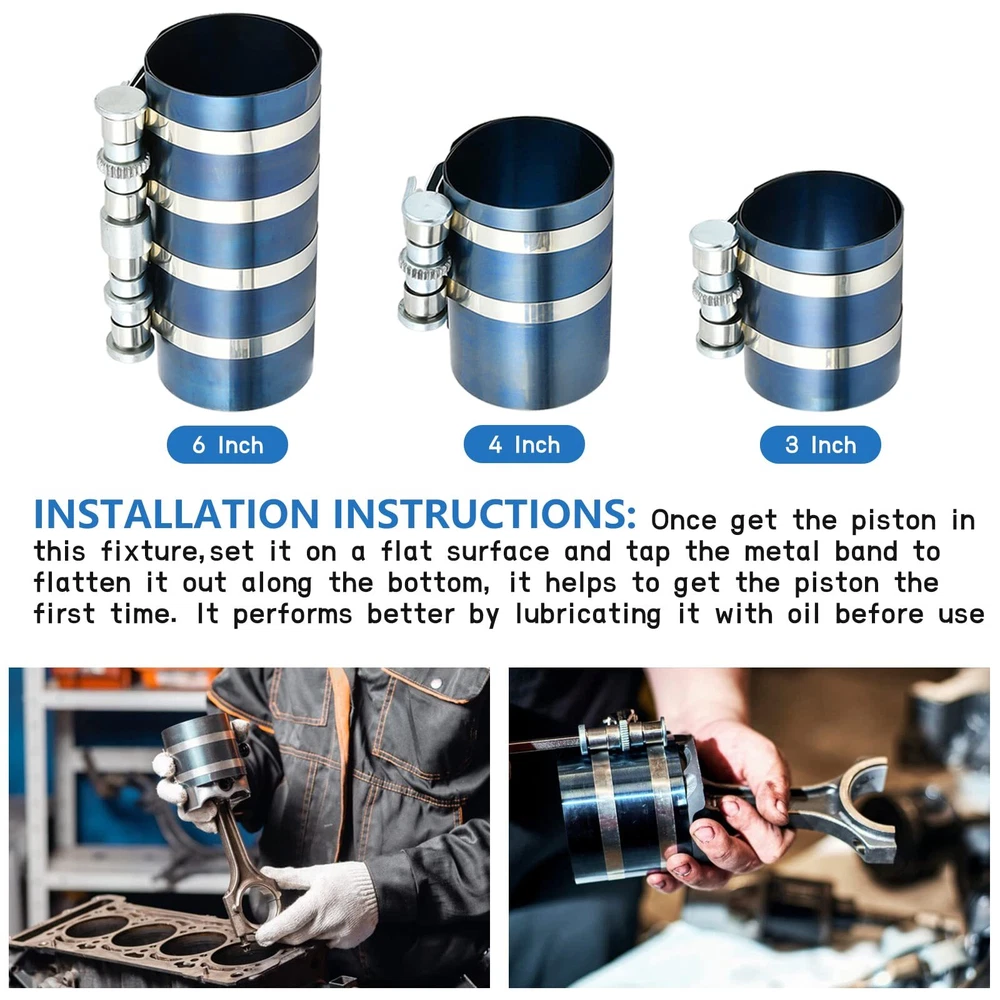 6 Inch

4 Inch

3 Inch

INSTALLATION INSTRUCTIONS: Once get the piston in this fixture,set it on a flat surface and tap the metal band to flatten it out along the bottom, it helps to get the piston the first time. It performs better by lubricating it with oil before use