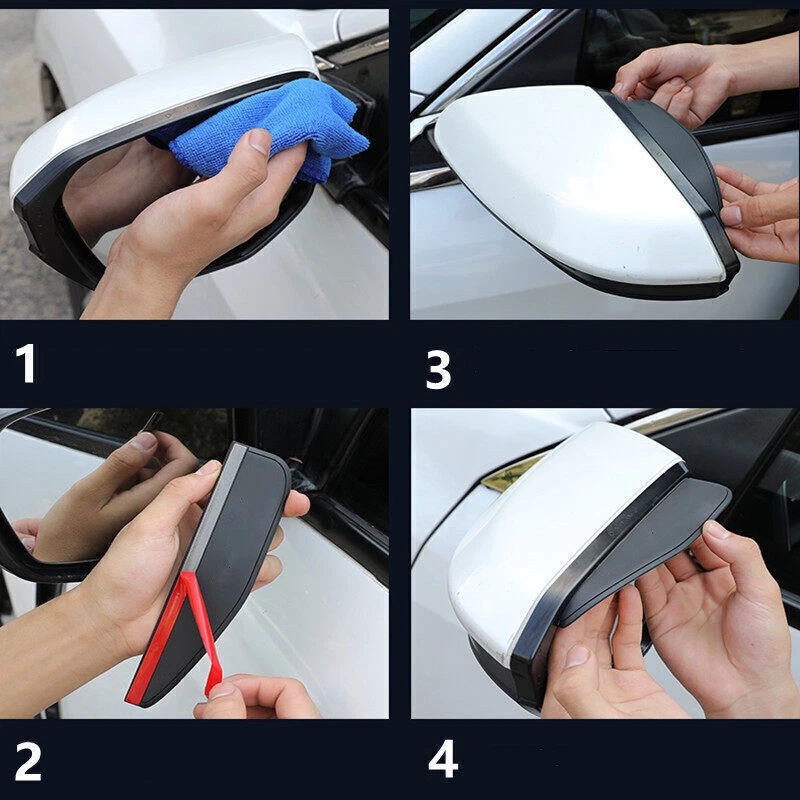 1

3

2

4