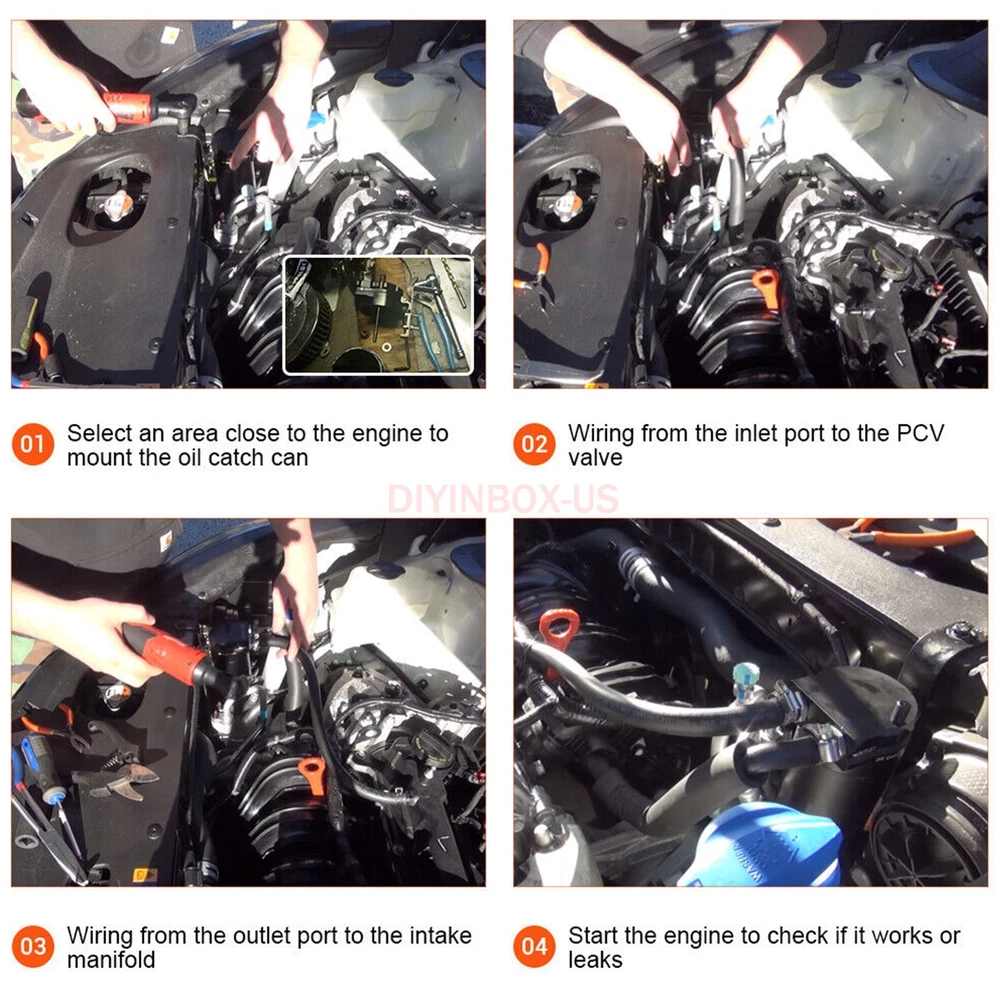 01 Select an area close to the engine to mount the oil catch can

02 Wiring from the inlet port to the PCV valve

DIYINBOX-US

03 Wiring from the outlet port to the intake manifold

04 Start the engine to check if it works or leaks