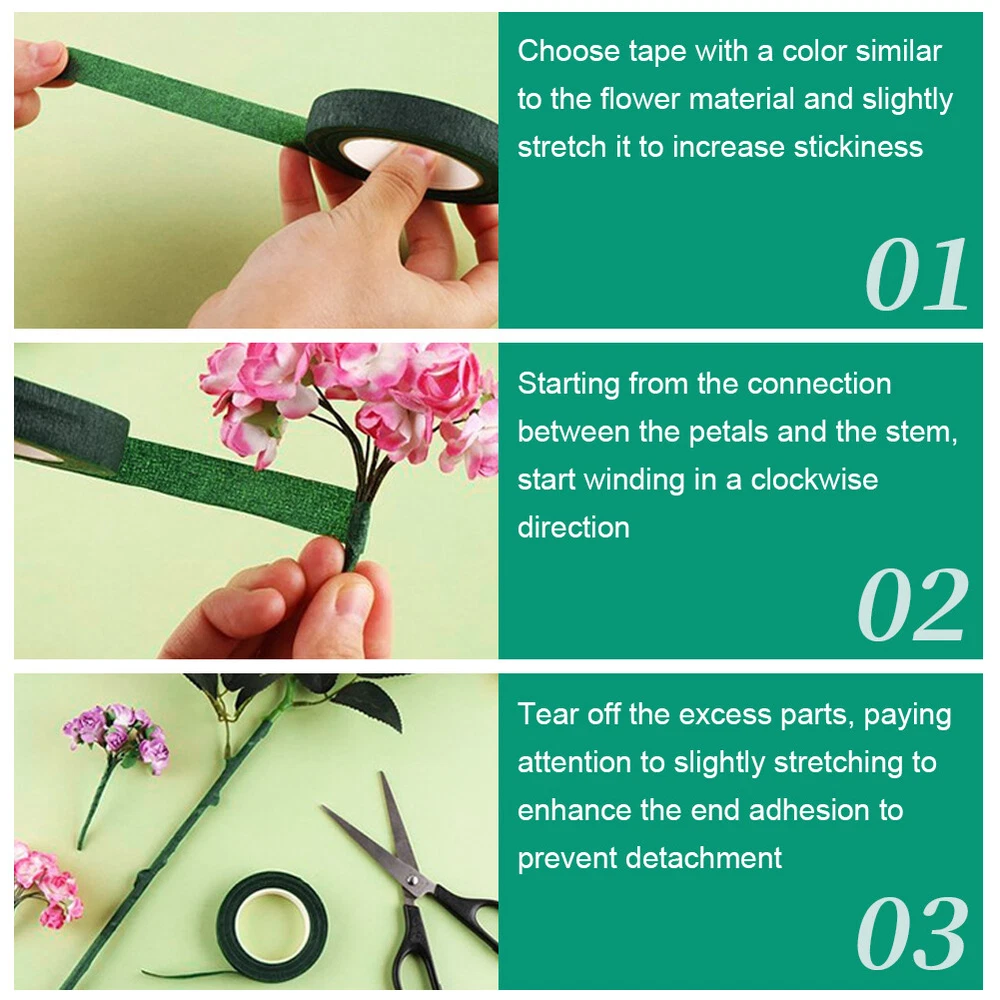 Choose tape with a color similar to the flower material and slightly stretch it to increase stickiness

01

Starting from the connection between the petals and the stem, start winding in a clockwise direction

02

Tear off the excess parts, paying attention to slightly stretching to enhance the end adhesion to prevent detachment

03