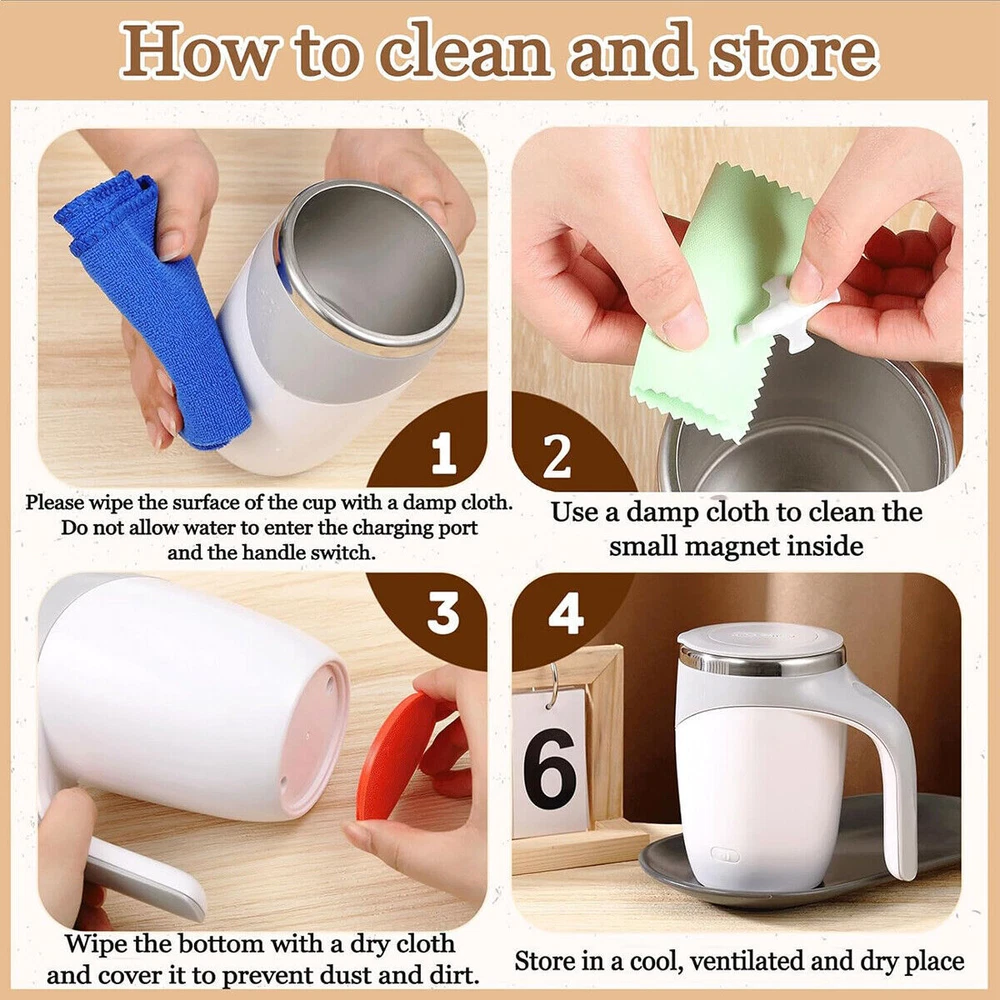 How to clean and store

1

Please wipe the surface of the cup with a damp cloth. Do not allow water to enter the charging port and the handle switch.

2

Use a damp cloth to clean the small magnet inside

3

Wipe the bottom with a dry cloth and cover it to prevent dust and dirt.

4

6

Store in a cool, ventilated and dry place