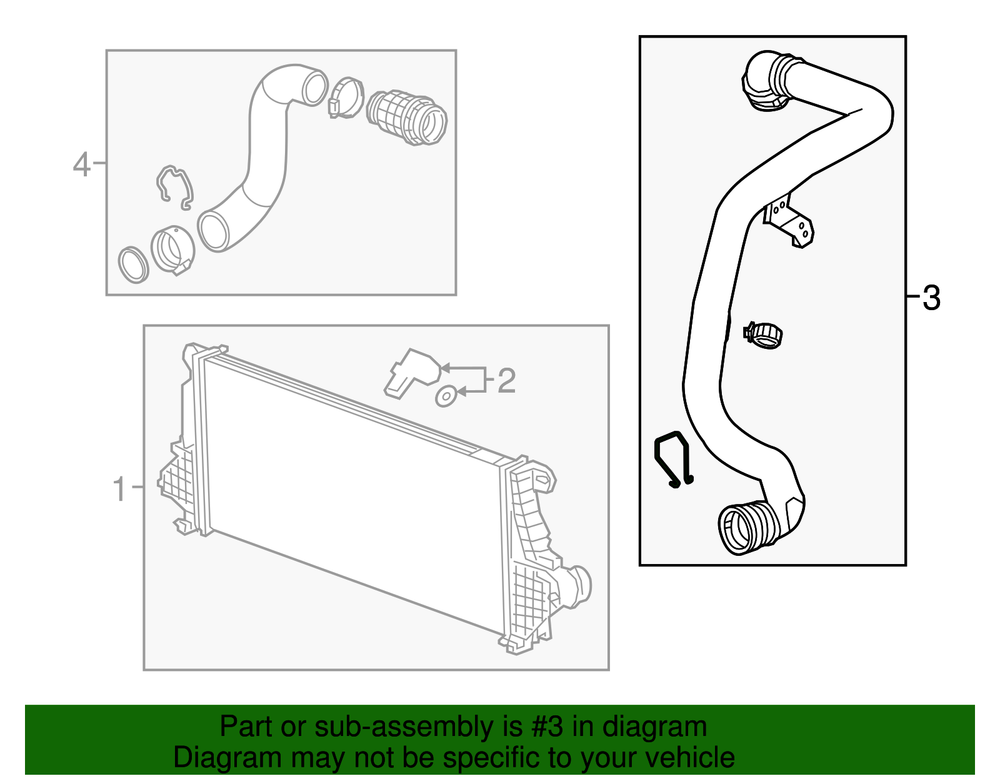 4
3
2
1
Part or sub-assembly is #3 in diagram
Diagram may not be specific to your vehicle