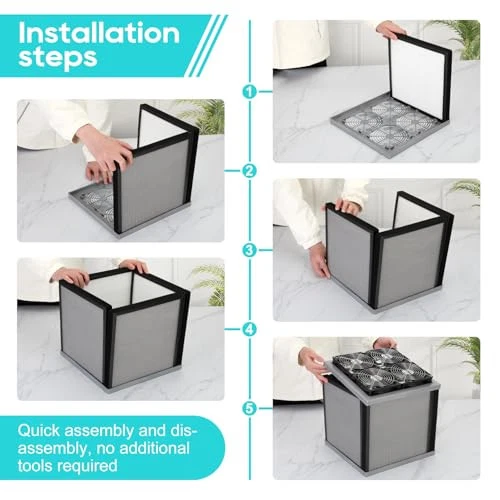 Installation steps

1

2

3

4

5

Quick assembly and disassembly, no additional tools required