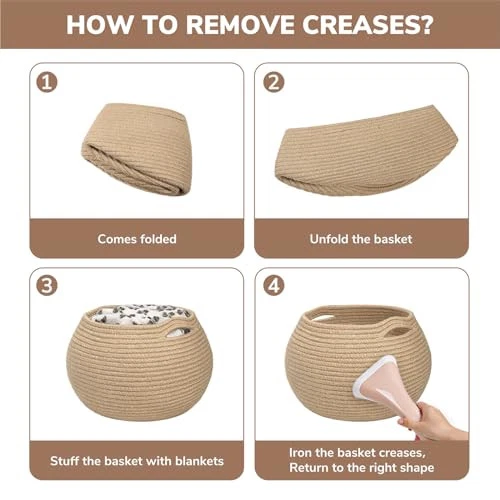 HOW TO REMOVE CREASES?

1

Comes folded

2

Unfold the basket

3

Stuff the basket with blankets

4

Iron the basket creases, Return to the right shape