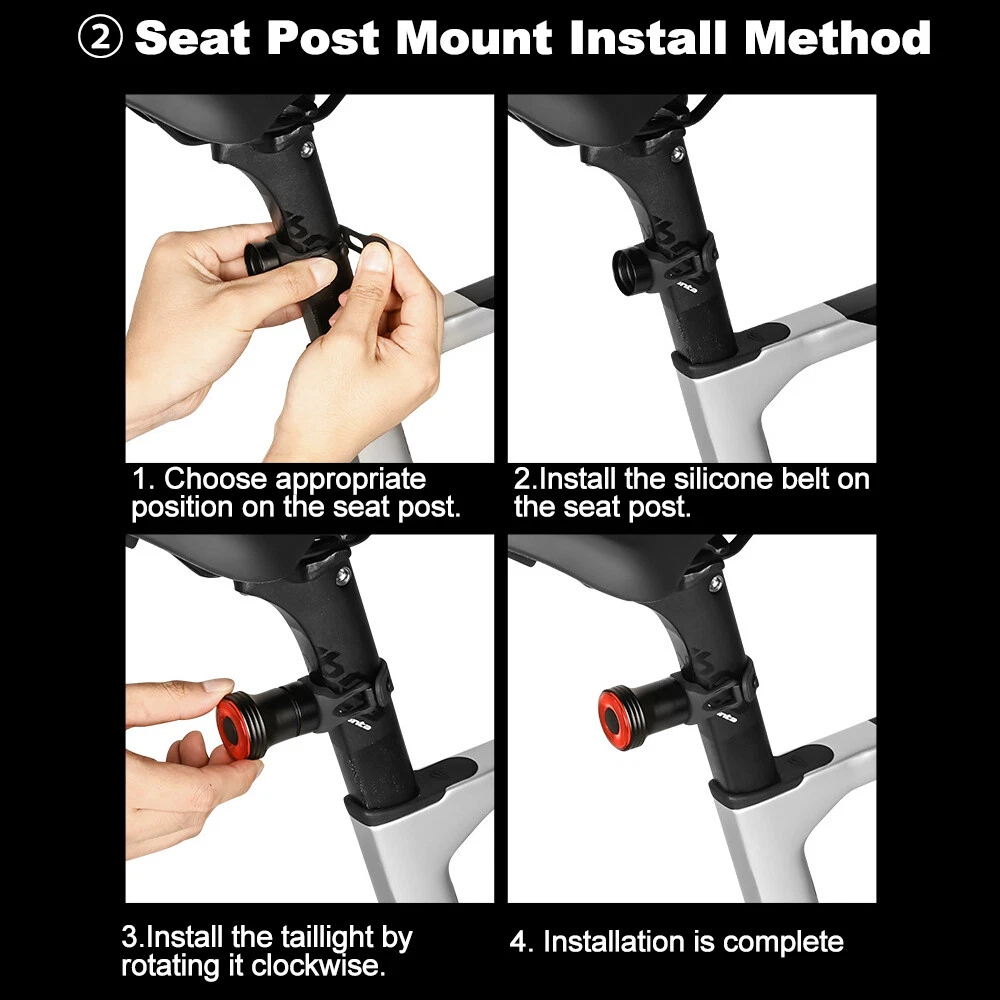 ② Seat Post Mount Install Method

1. Choose appropriate position on the seat post.

2.Install the silicone belt on the seat post.

3.Install the taillight by rotating it clockwise.

4. Installation is complete