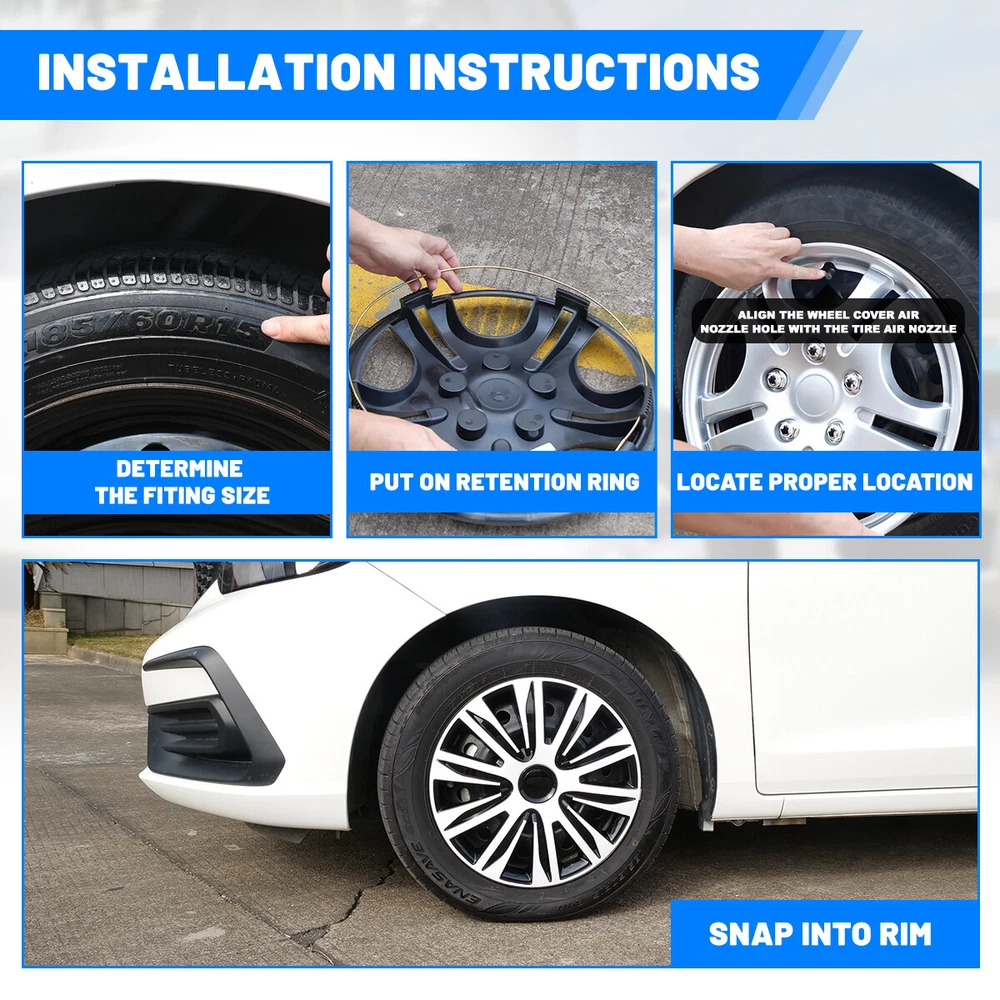 INSTALLATION INSTRUCTIONS

185/60R15

DETERMINE THE FITING SIZE

PUT ON RETENTION RING

ALIGN THE WHEEL COVER AIR NOZZLE HOLE WITH THE TIRE AIR NOZZLE

LOCATE PROPER LOCATION

ENASAVE

SNAP INTO RIM