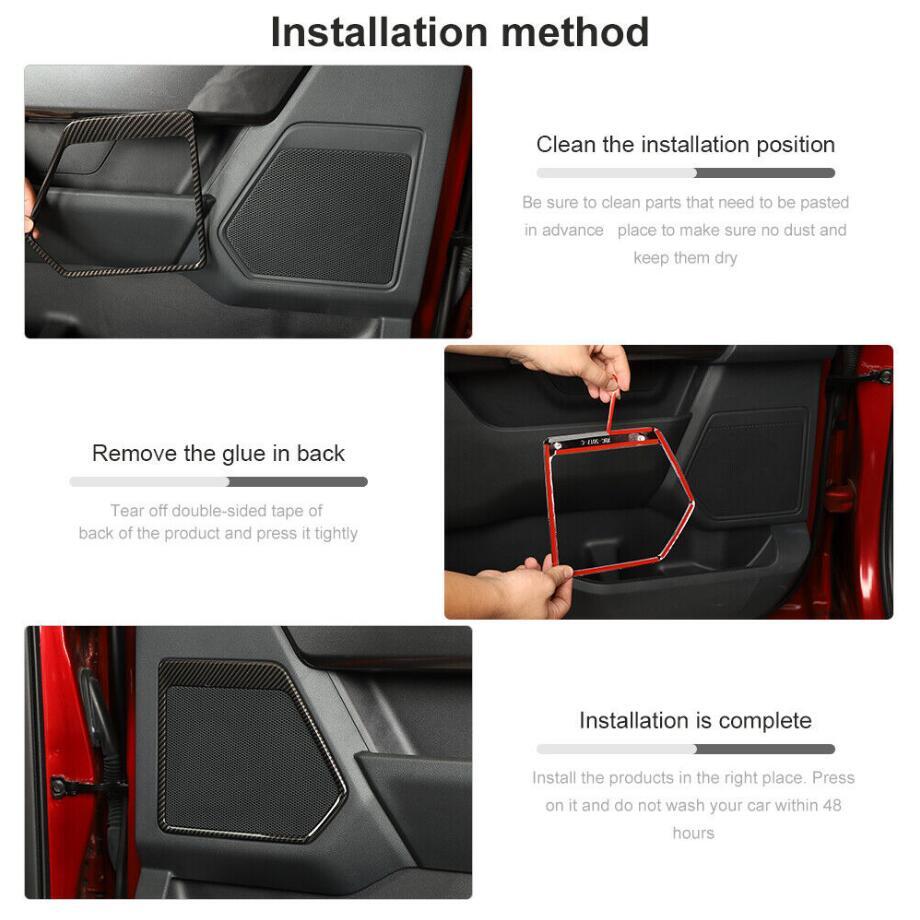 Installation method

Clean the installation position

Be sure to clean parts that need to be pasted in advance place to make sure no dust and keep them dry

Remove the glue in back

Tear off double-sided tape of back of the product and press it tightly

Installation is complete

Install the products in the right place. Press on it and do not wash your car within 48 hours