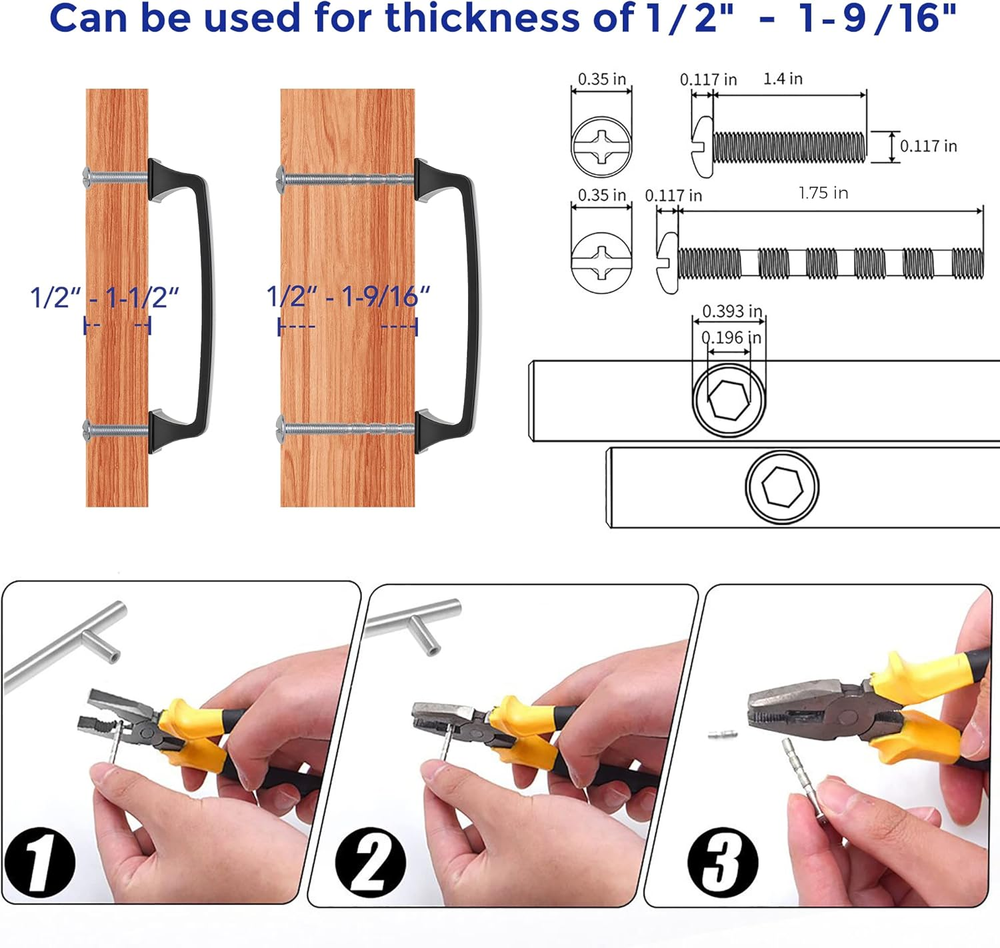 Can be used for thickness of 1/2" - 1-9/16"

1/2" - 1-1/2"

1/2" - 1-9/16"

0.35 in
0.117 in
1.4 in
0.117 in

0.35 in
0.117 in
1.75 in

0.393 in
0.196 in

1

2

3