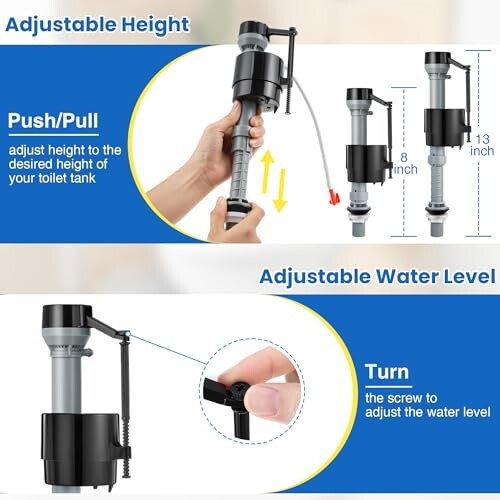 Adjustable Height

Push/Pull

adjust height to the desired height of your toilet tank

8 inch

13 inch

Adjustable Water Level

Turn

the screw to adjust the water level