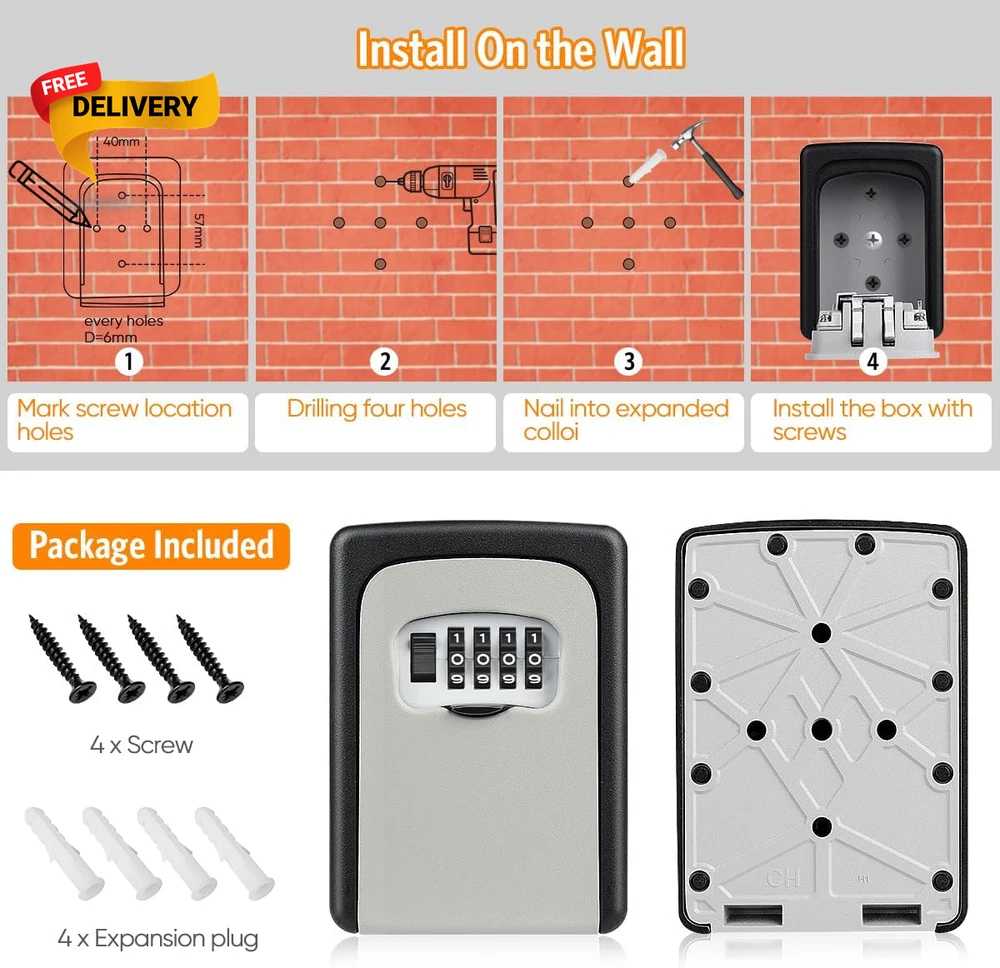 Install On the Wall

FREE DELIVERY

40mm

57mm

every holes D=6mm

1

2

3

4

Mark screw location holes

Drilling four holes

Nail into expanded colloi

Install the box with screws

Package Included

4 x Screw

4 x Expansion plug

1 1 1 1
0 0 0 0
9 9 9 9

CH

H1