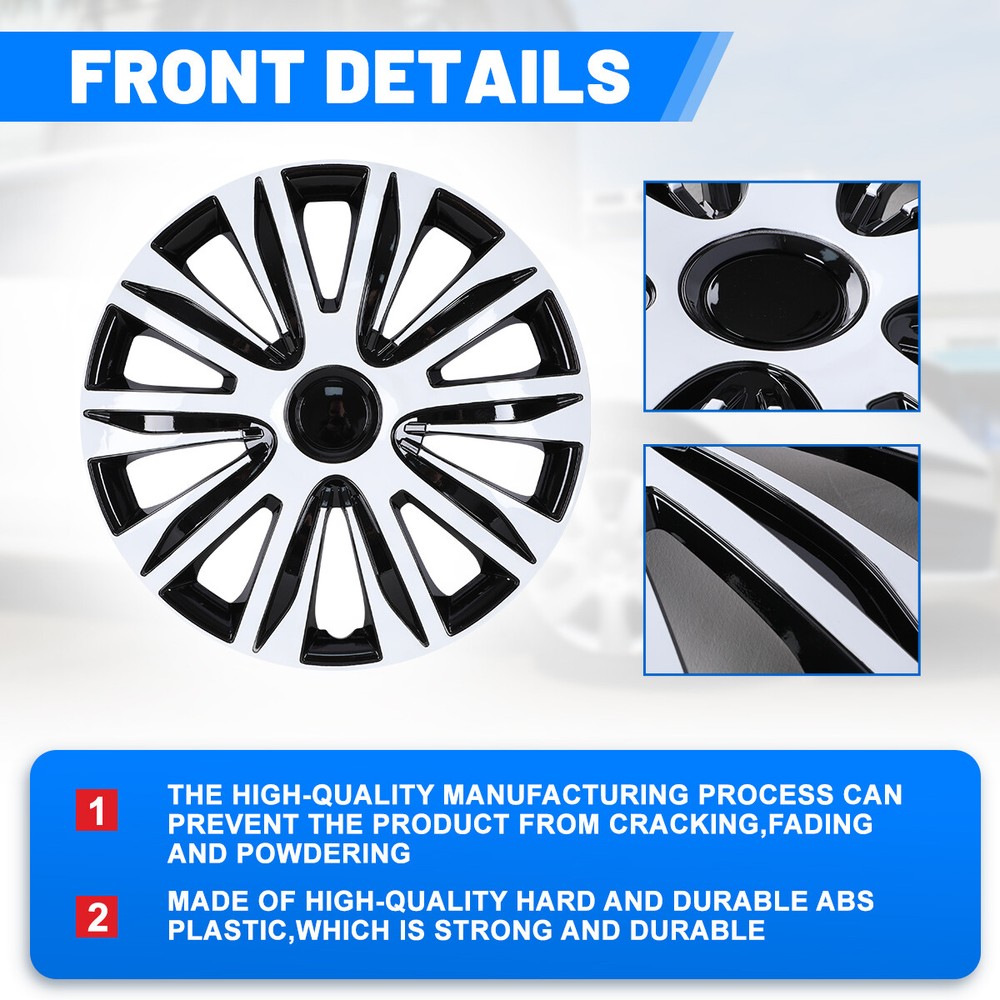 FRONT DETAILS

1 THE HIGH-QUALITY MANUFACTURING PROCESS CAN PREVENT THE PRODUCT FROM CRACKING,FADING AND POWDERING

2 MADE OF HIGH-QUALITY HARD AND DURABLE ABS PLASTIC,WHICH IS STRONG AND DURABLE