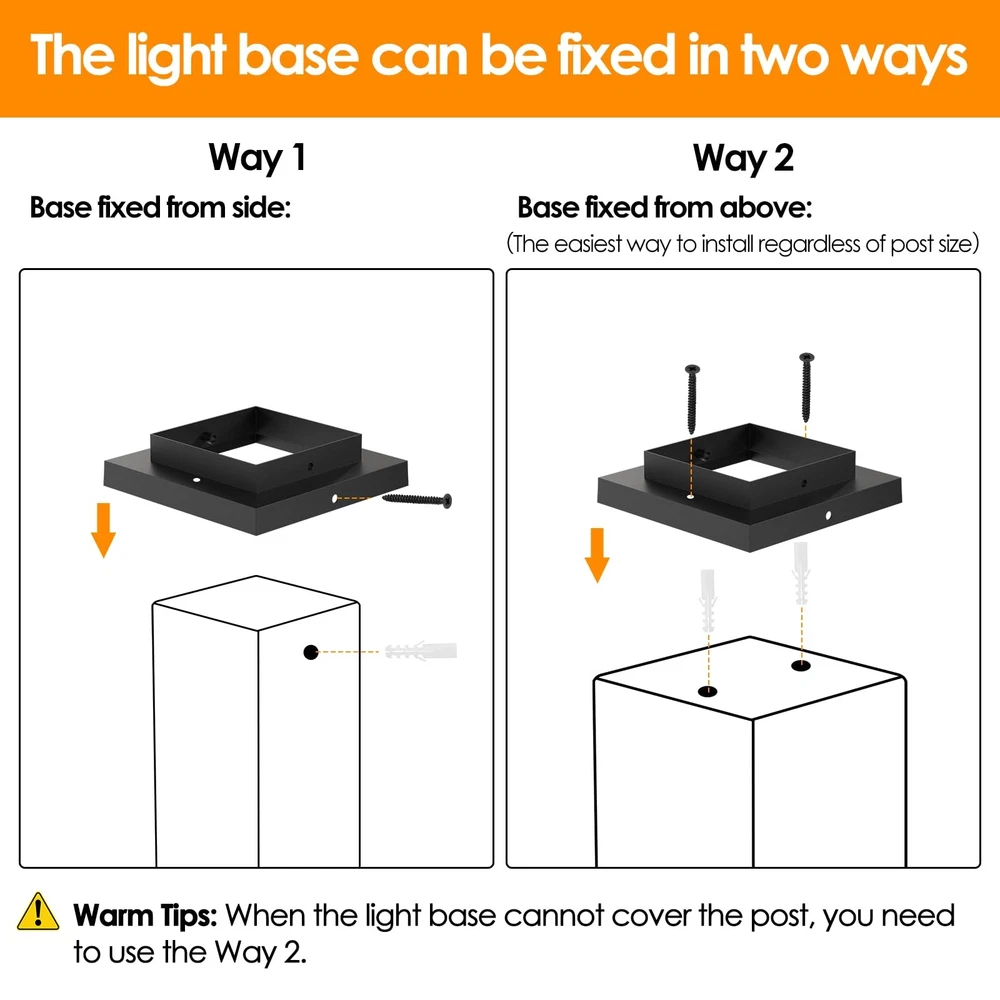 The light base can be fixed in two ways

Way 1

Base fixed from side:

Way 2

Base fixed from above:

(The easiest way to install regardless of post size)

Warm Tips: When the light base cannot cover the post, you need to use the Way 2.