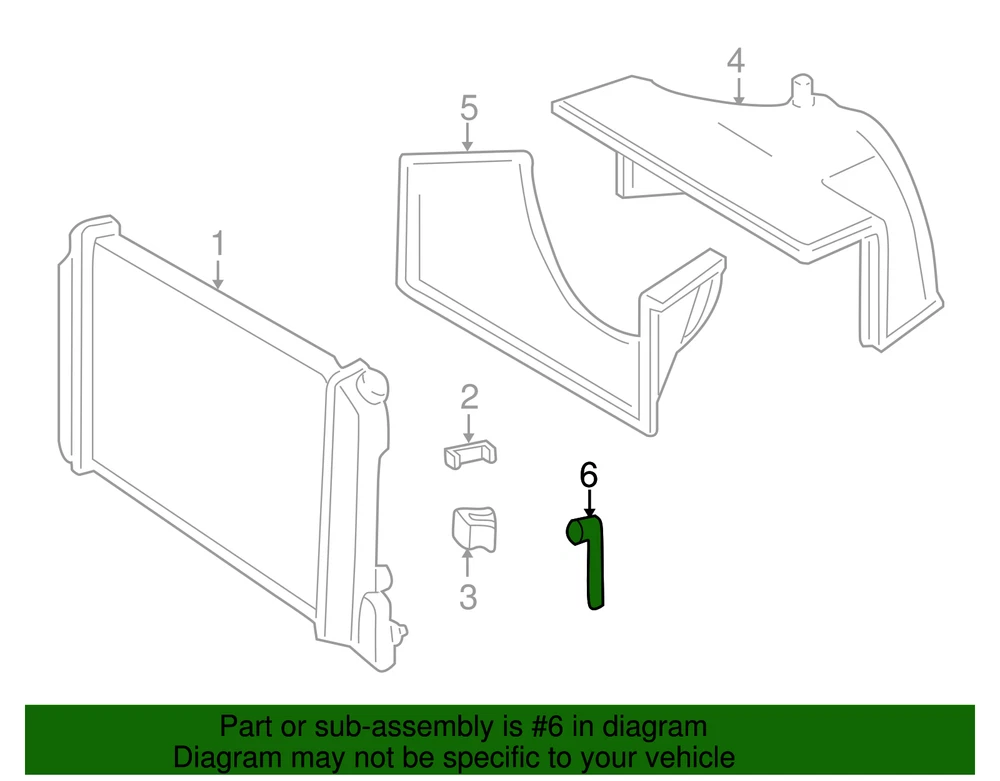 4

5

1

2

6

3

Part or sub-assembly is #6 in diagram
Diagram may not be specific to your vehicle