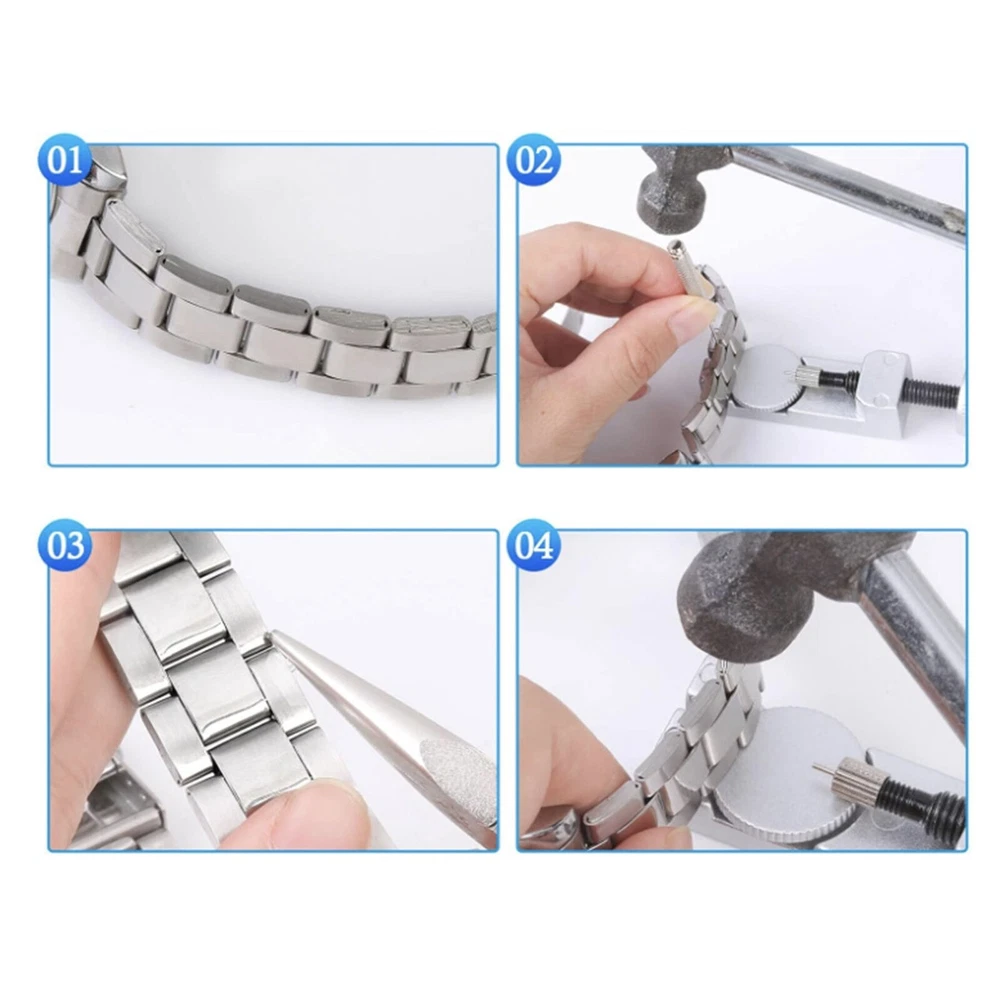 01

02

03

04