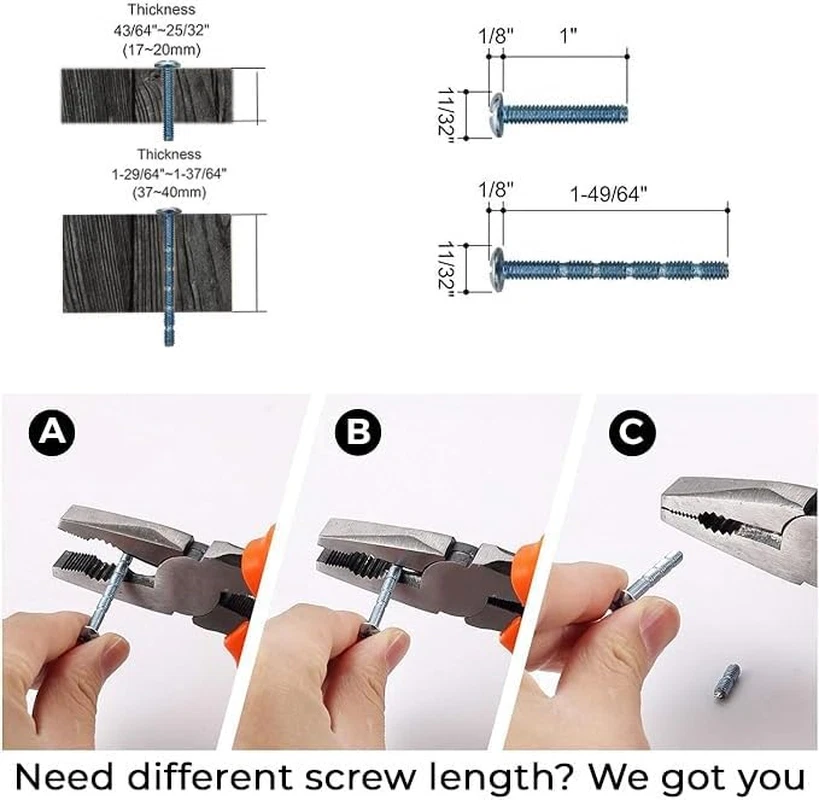 Thickness
43/64"~25/32"
(17~20mm)

Thickness
1-29/64"~1-37/64"
(37~40mm)

1/8" 1"
11/32"

1/8" 1-49/64"
11/32"

A

B

C

Need different screw length? We got you