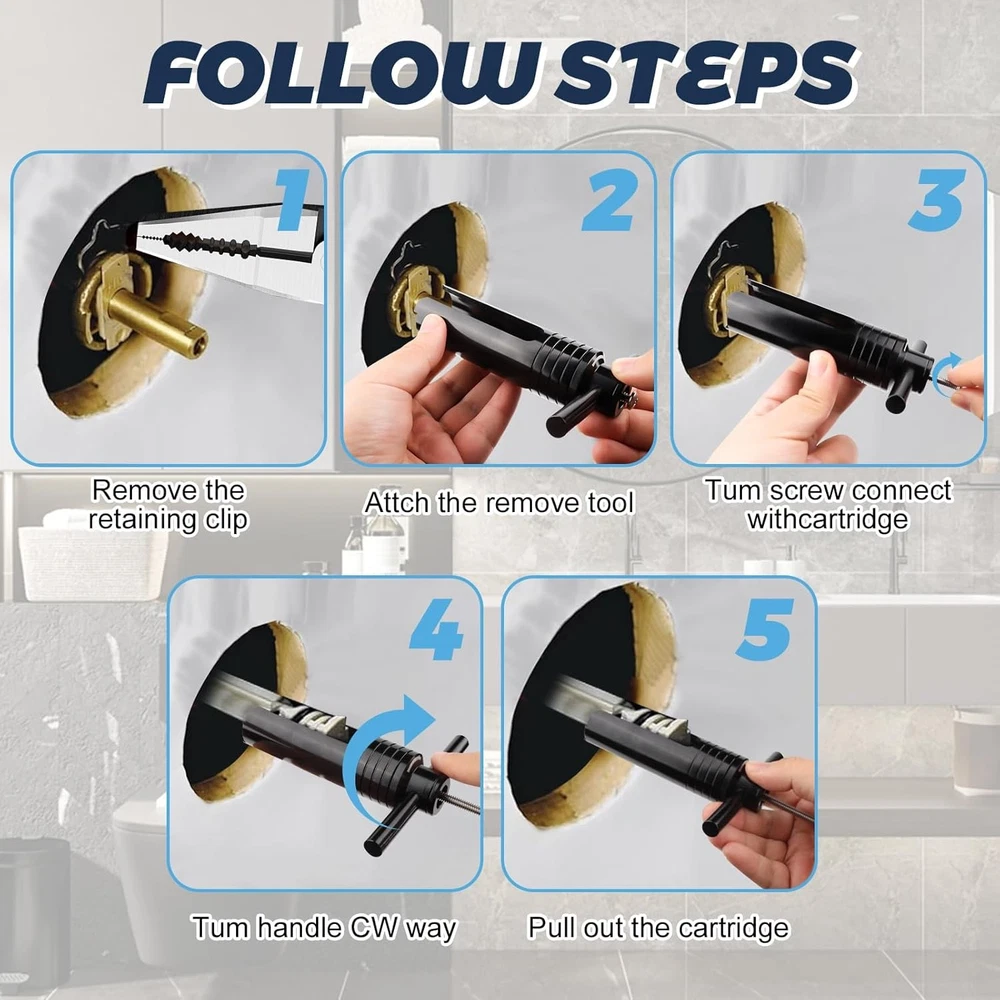 FOLLOW STEPS

1

Remove the retaining clip

2

Attch the remove tool

3

Tum screw connect withcartridge

4

Tum handle CW way

5

Pull out the cartridge