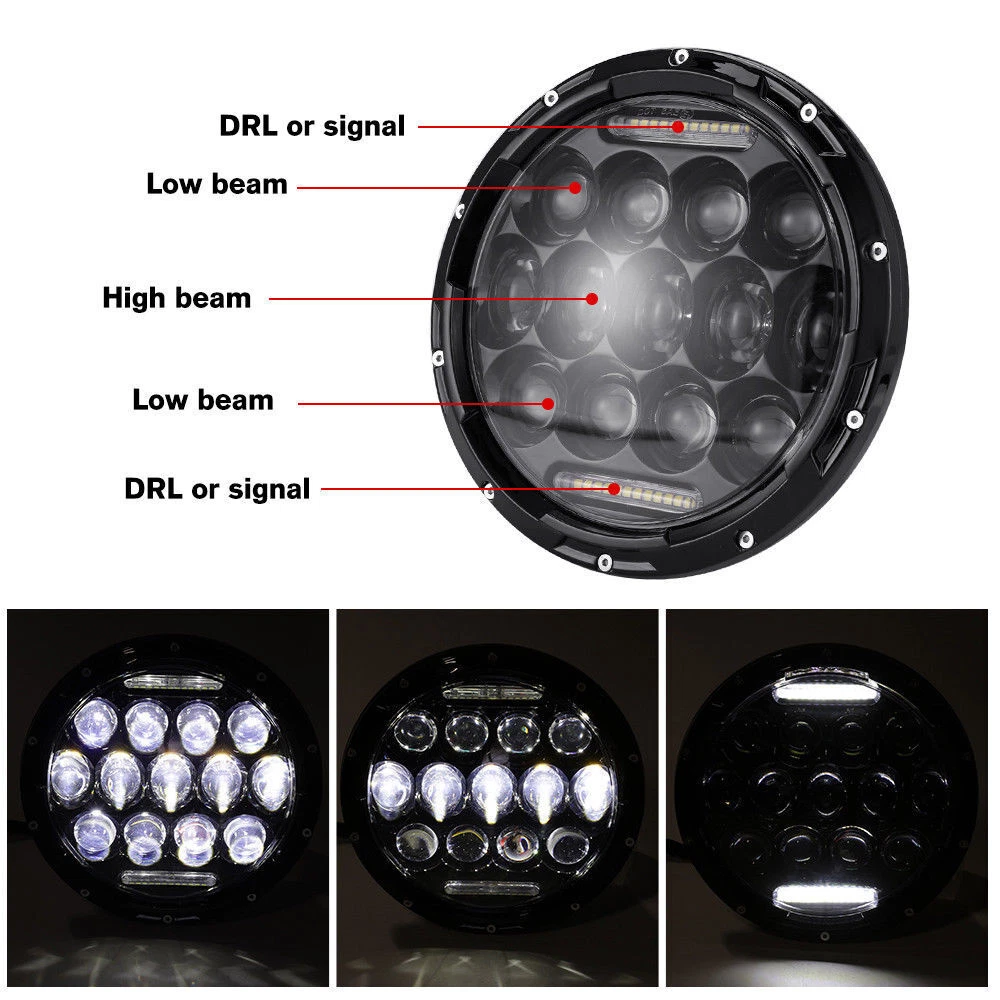 DRL or signal
Low beam
High beam
Low beam
DRL or signal