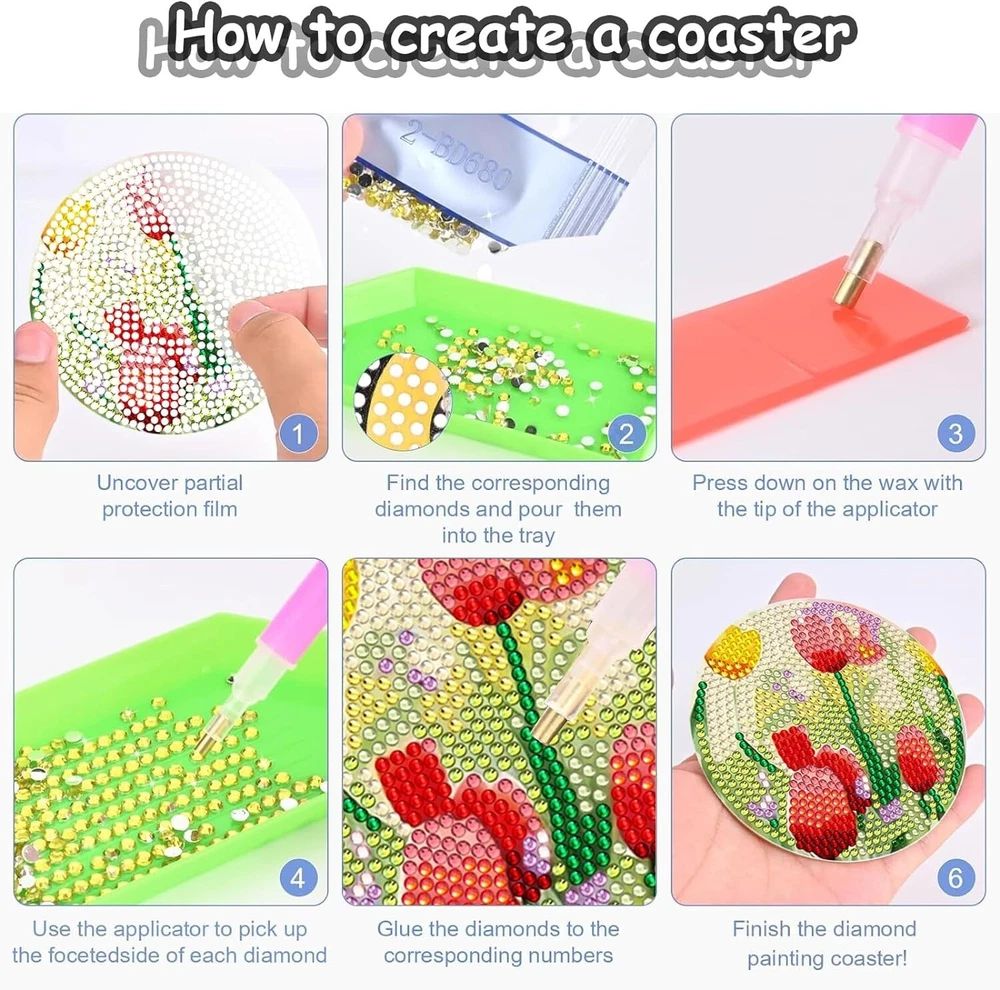 How to create a coaster

2-BD680

1

Uncover partial protection film

2

Find the corresponding diamonds and pour them into the tray

3

Press down on the wax with the tip of the applicator

4

Use the applicator to pick up the focetedside of each diamond

Glue the diamonds to the corresponding numbers

6

Finish the diamond painting coaster!