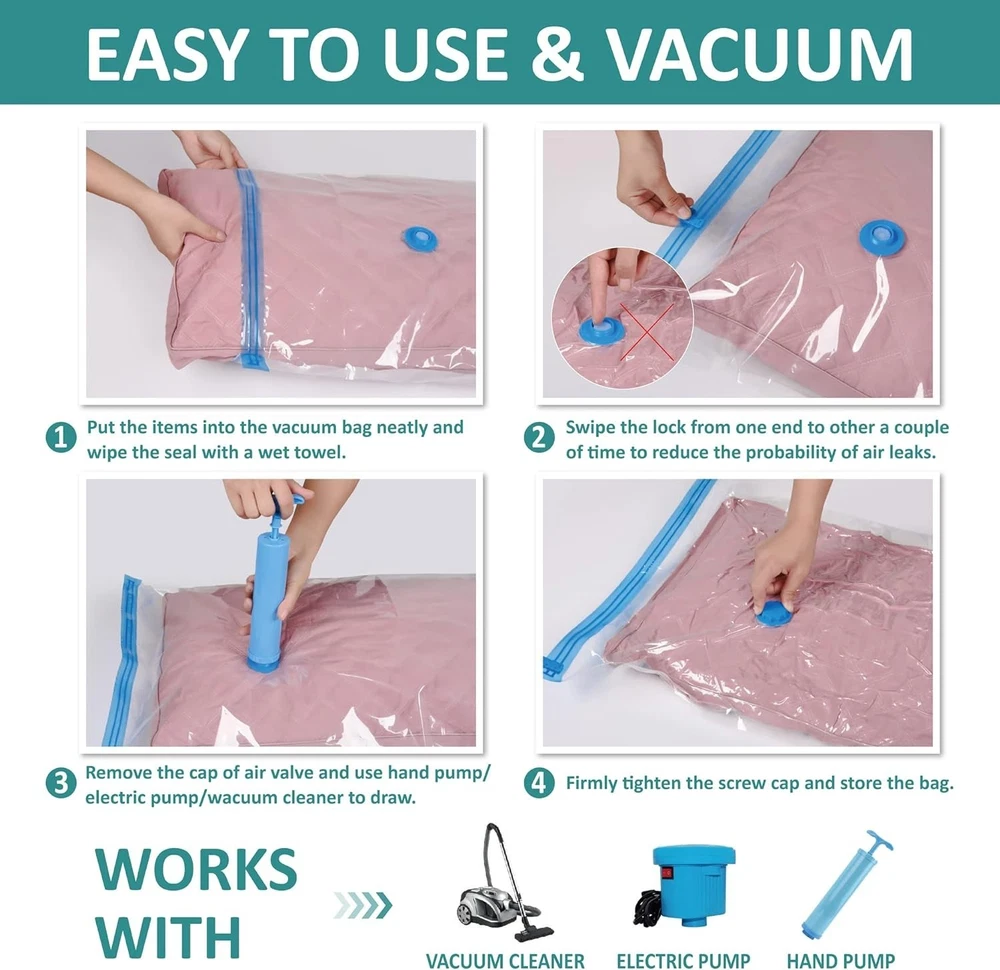 EASY TO USE & VACUUM

1 Put the items into the vacuum bag neatly and wipe the seal with a wet towel.

2 Swipe the lock from one end to other a couple of time to reduce the probability of air leaks.

3 Remove the cap of air valve and use hand pump/ electric pump/wacuum cleaner to draw.

4 Firmly tighten the screw cap and store the bag.

WORKS WITH

VACUUM CLEANER

ELECTRIC PUMP

HAND PUMP