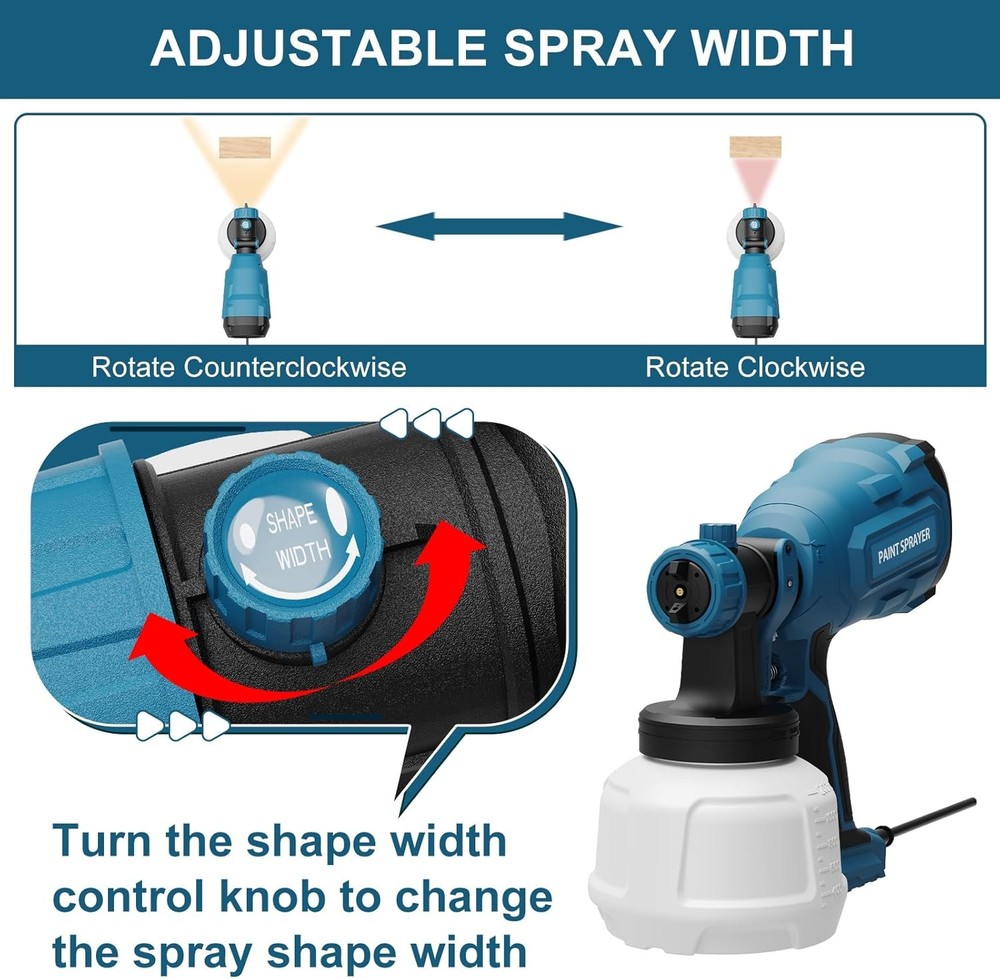 ADJUSTABLE SPRAY WIDTH

Rotate Counterclockwise

Rotate Clockwise

SHAPE WIDTH

PAINT SPRAYER

Turn the shape width control knob to change the spray shape width