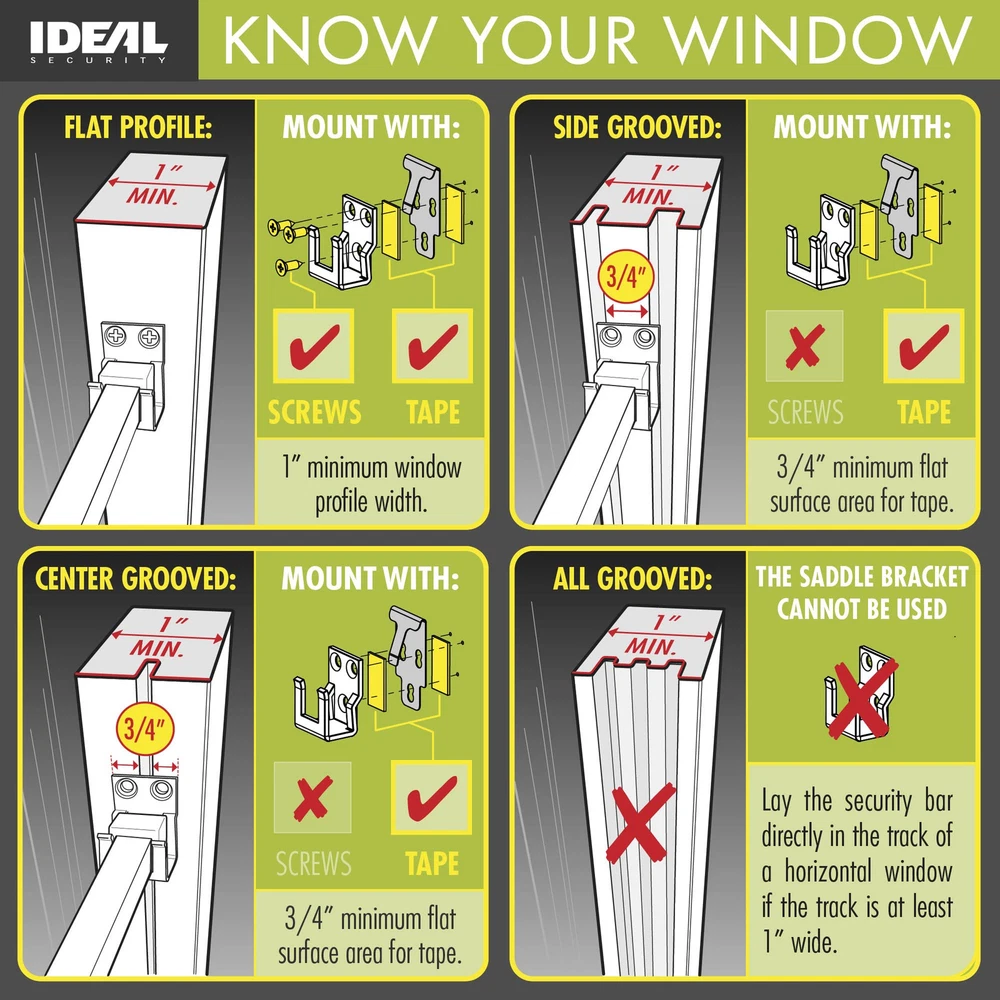 IDEAL
SECURITY

KNOW YOUR WINDOW

FLAT PROFILE:

1"
MIN.

MOUNT WITH:

SCREWS TAPE

1" minimum window profile width.

SIDE GROOVED:

1"
MIN.

3/4"

MOUNT WITH:

SCREWS TAPE

3/4" minimum flat surface area for tape.

CENTER GROOVED:

1"
MIN.

3/4"

MOUNT WITH:

SCREWS TAPE

3/4" minimum flat surface area for tape.

ALL GROOVED:

1"
MIN.

THE SADDLE BRACKET CANNOT BE USED

Lay the security bar directly in the track of a horizontal window if the track is at least 1" wide.