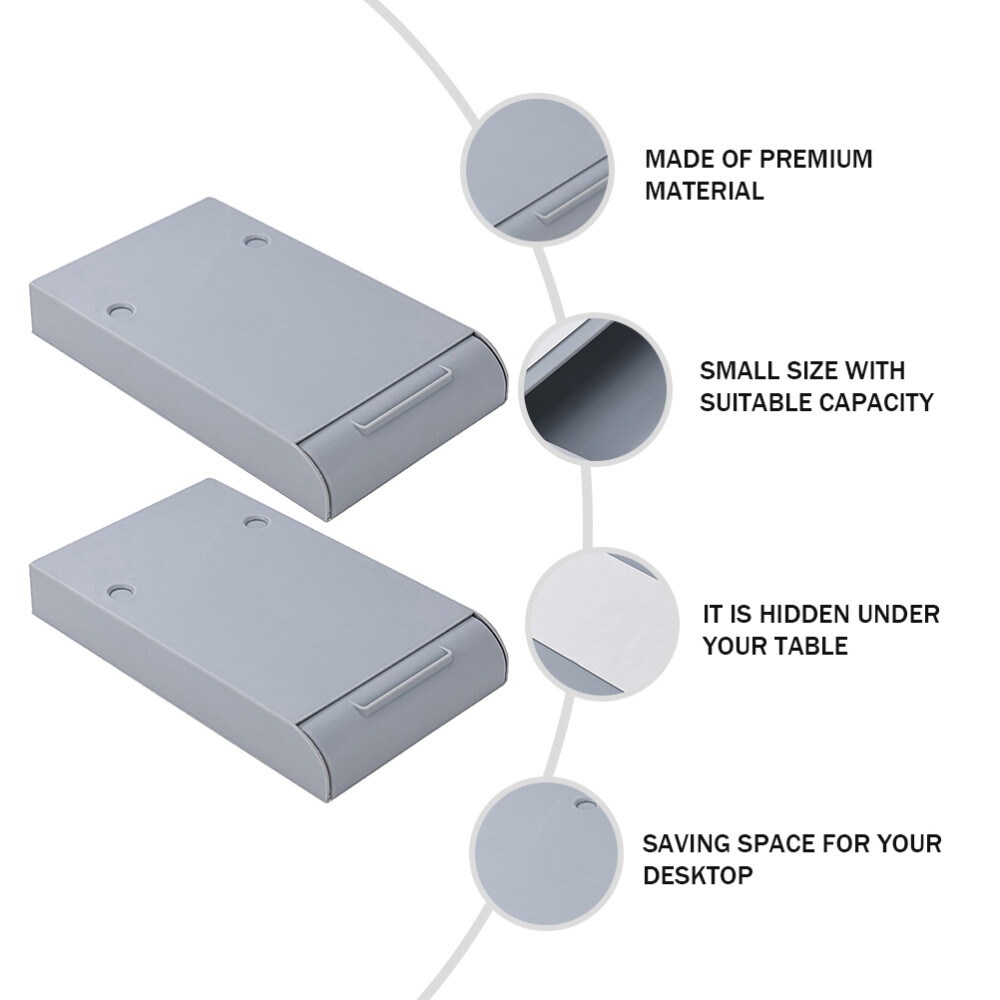 MADE OF PREMIUM MATERIAL

SMALL SIZE WITH SUITABLE CAPACITY

IT IS HIDDEN UNDER YOUR TABLE

SAVING SPACE FOR YOUR DESKTOP