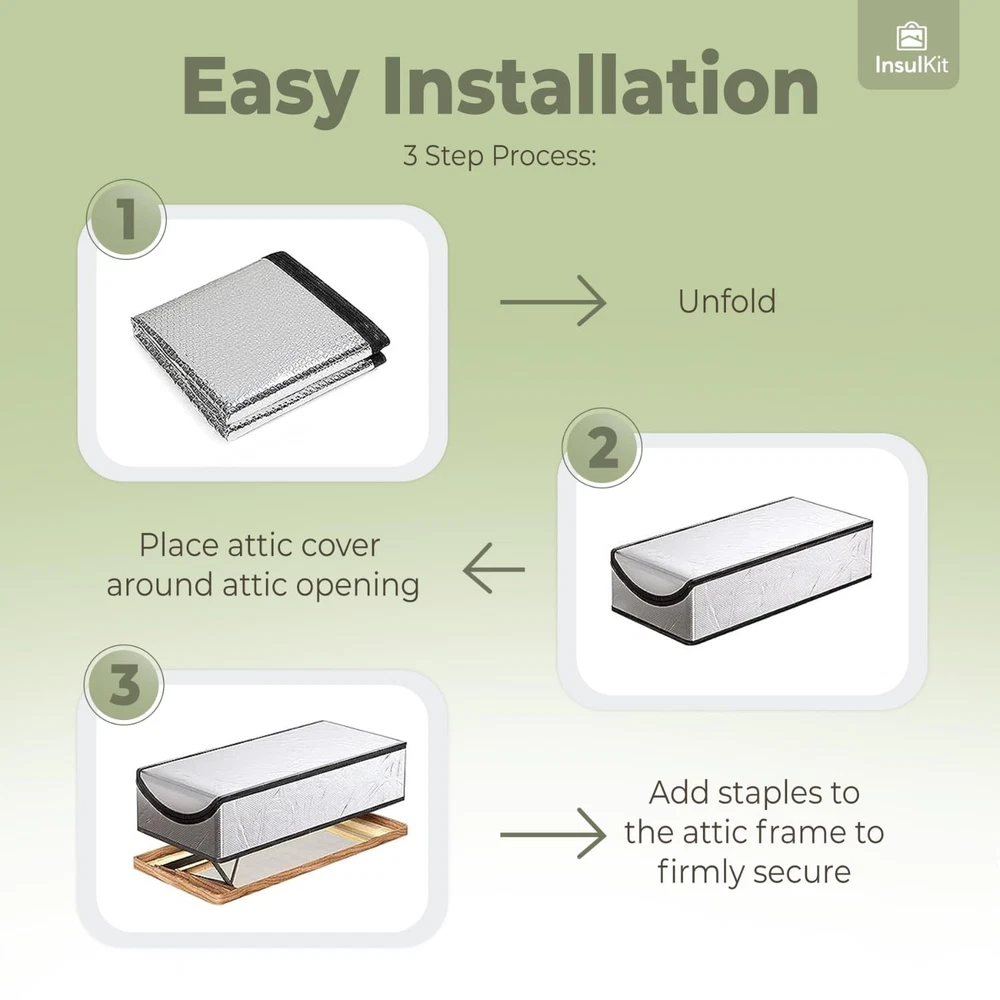 InsulKit

Easy Installation

3 Step Process:

1

Unfold

2

Place attic cover around attic opening

3

Add staples to the attic frame to firmly secure