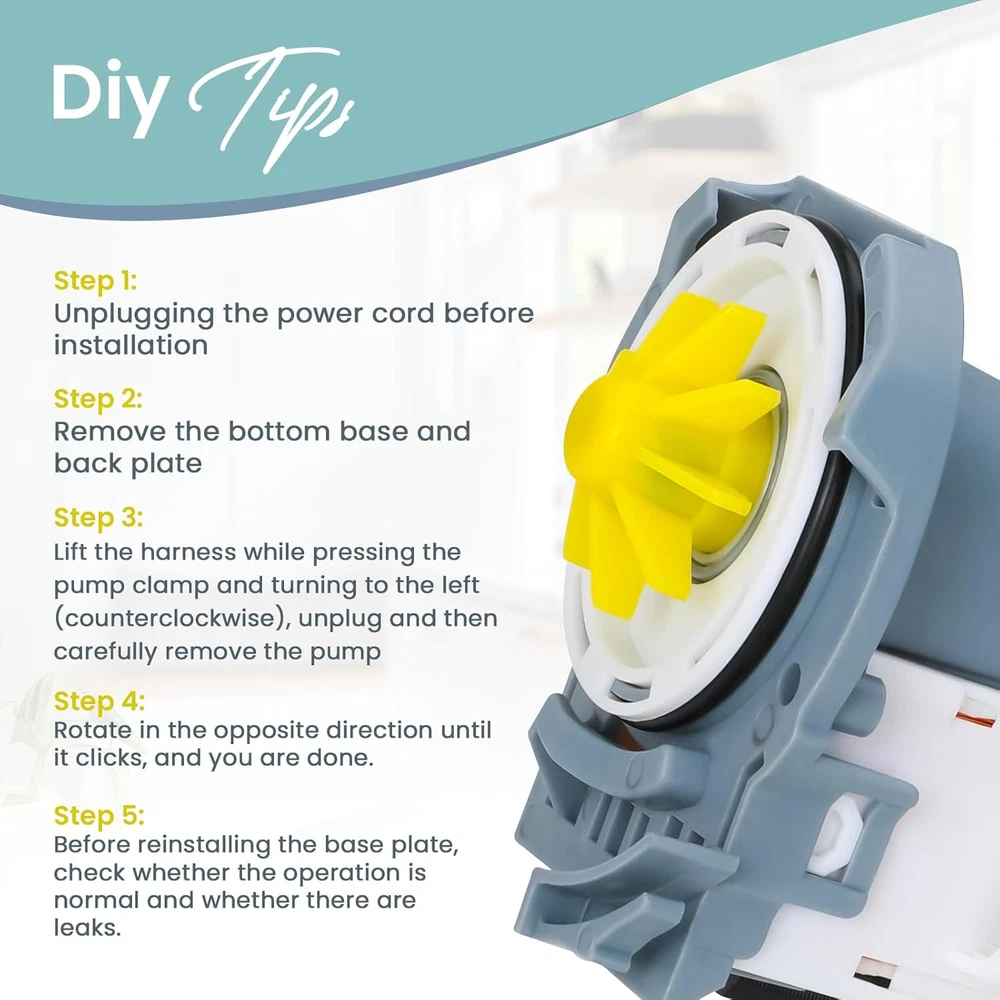 Diy Tips

Step 1:
Unplugging the power cord before installation

Step 2:
Remove the bottom base and back plate

Step 3:
Lift the harness while pressing the pump clamp and turning to the left (counterclockwise), unplug and then carefully remove the pump

Step 4:
Rotate in the opposite direction until it clicks, and you are done.

Step 5:
Before reinstalling the base plate, check whether the operation is normal and whether there are leaks.