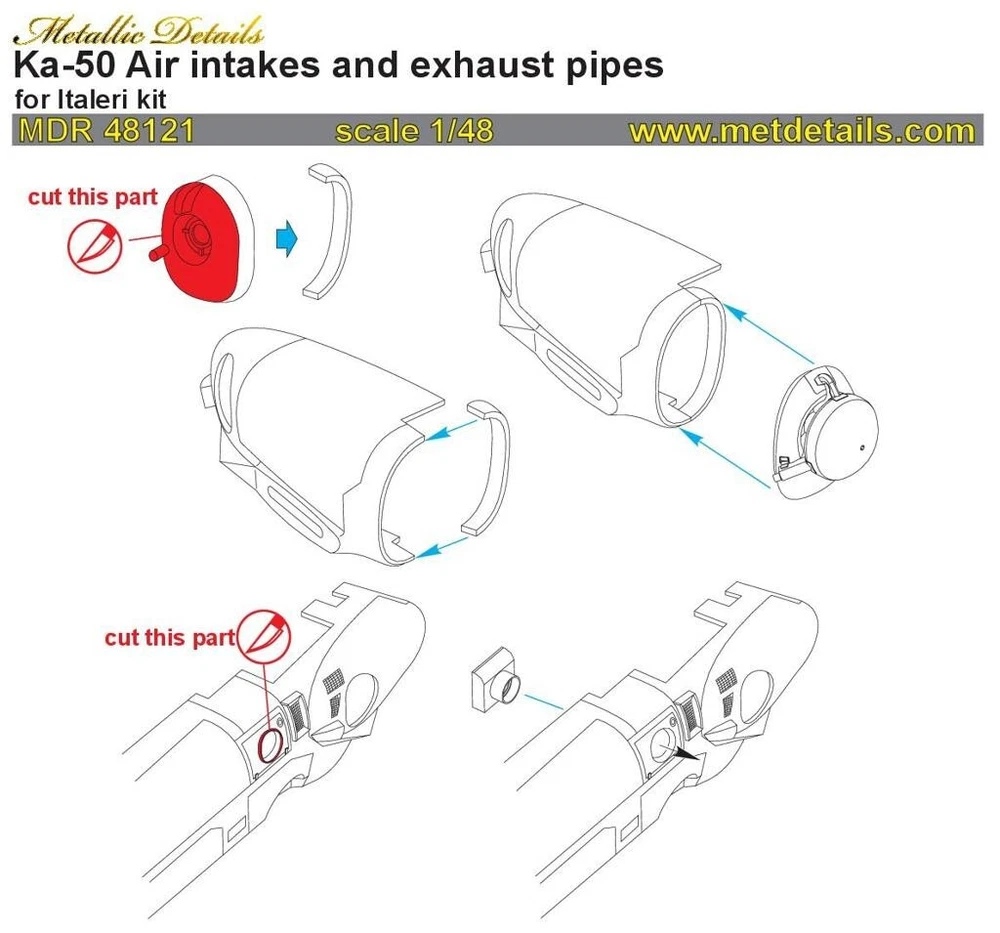 Metallic Details
Ka-50 Air intakes and exhaust pipes
for Italeri kit

MDR 48121 scale 1/48 www.metdetails.com

cut this part

cut this part