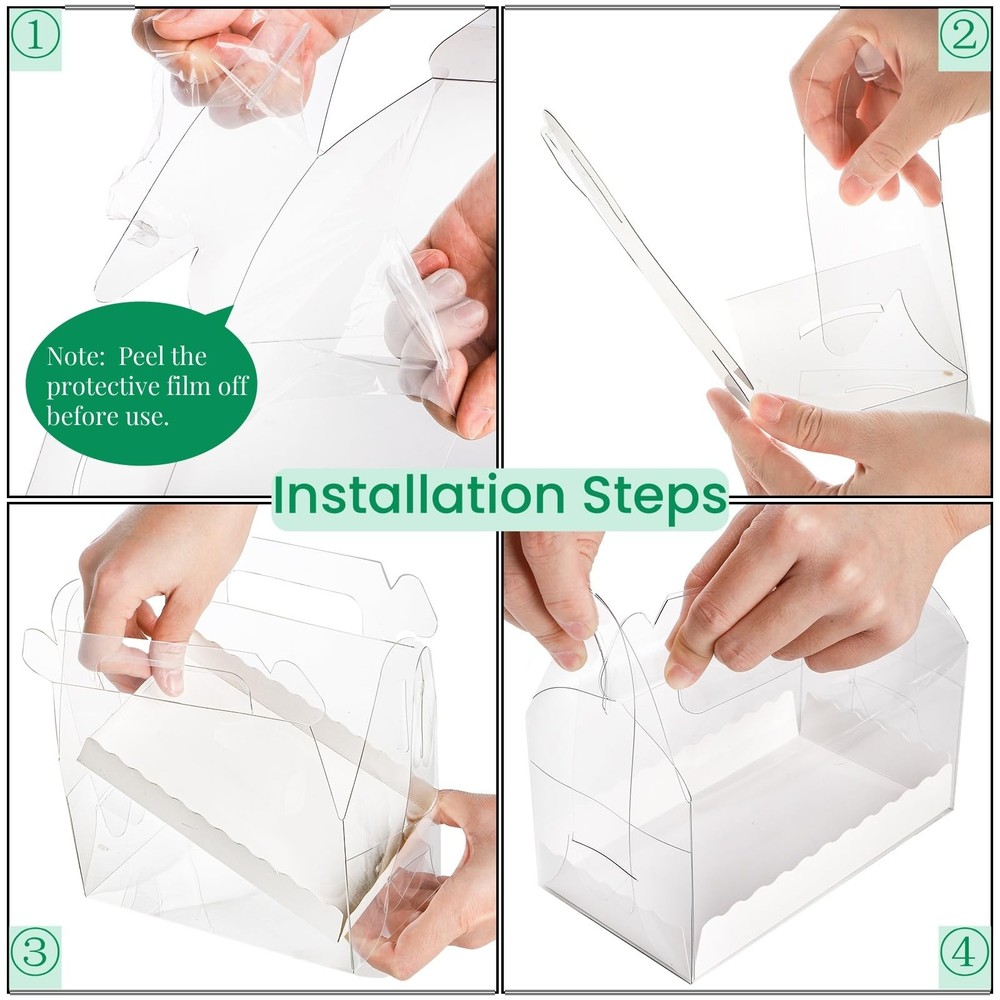 ①

②

Note: Peel the protective film off before use.

Installation Steps

③

④