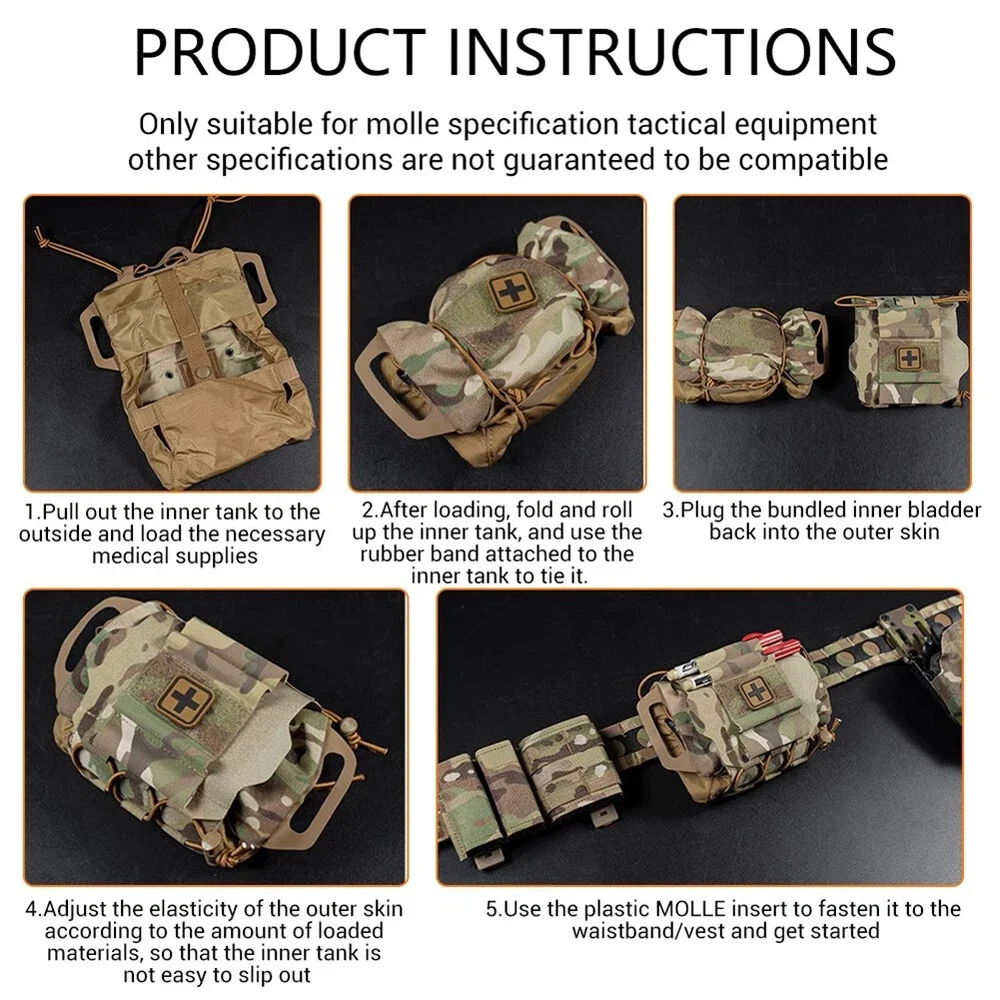 PRODUCT INSTRUCTIONS

Only suitable for molle specification tactical equipment other specifications are not guaranteed to be compatible

1.Pull out the inner tank to the outside and load the necessary medical supplies

2.After loading, fold and roll up the inner tank, and use the rubber band attached to the inner tank to tie it.

3.Plug the bundled inner bladder back into the outer skin

4.Adjust the elasticity of the outer skin according to the amount of loaded materials, so that the inner tank is not easy to slip out

5.Use the plastic MOLLE insert to fasten it to the waistband/vest and get started