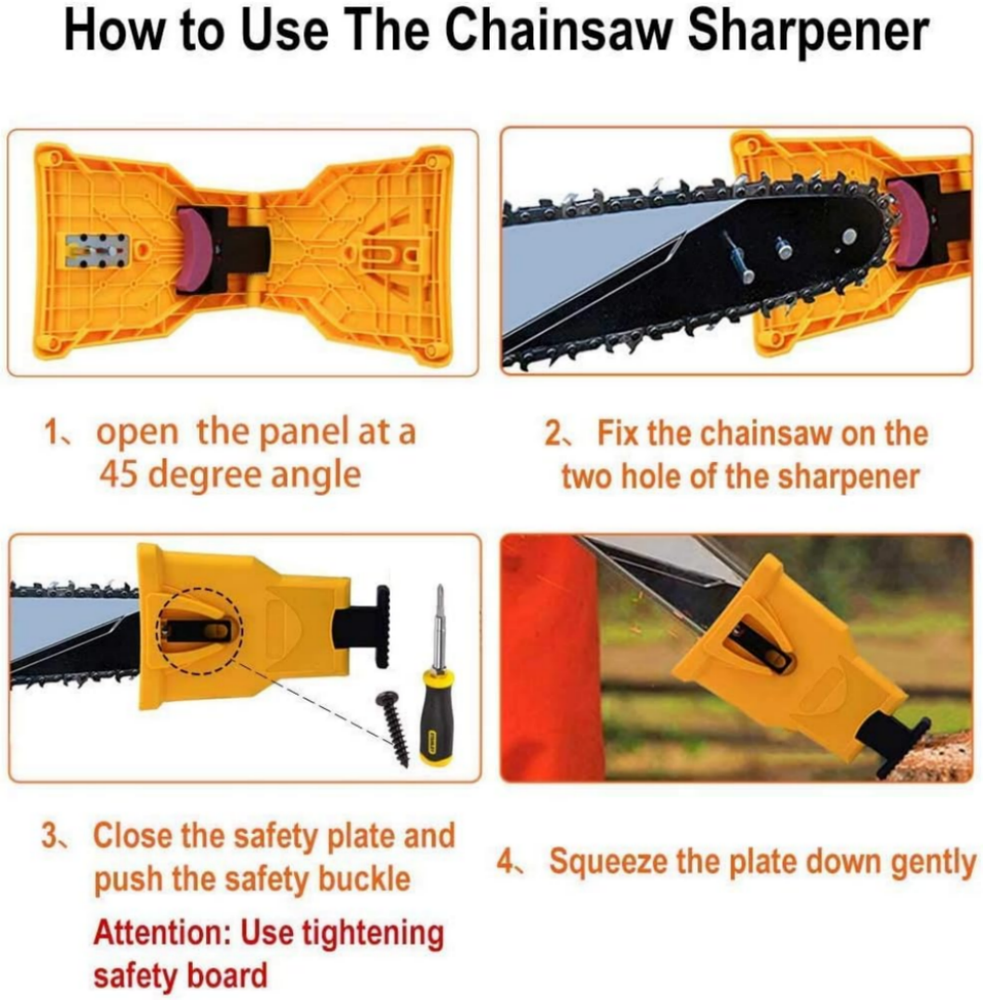 How to Use The Chainsaw Sharpener

1、open the panel at a 45 degree angle

2、Fix the chainsaw on the two hole of the sharpener

3、Close the safety plate and push the safety buckle

Attention: Use tightening safety board

4、Squeeze the plate down gently