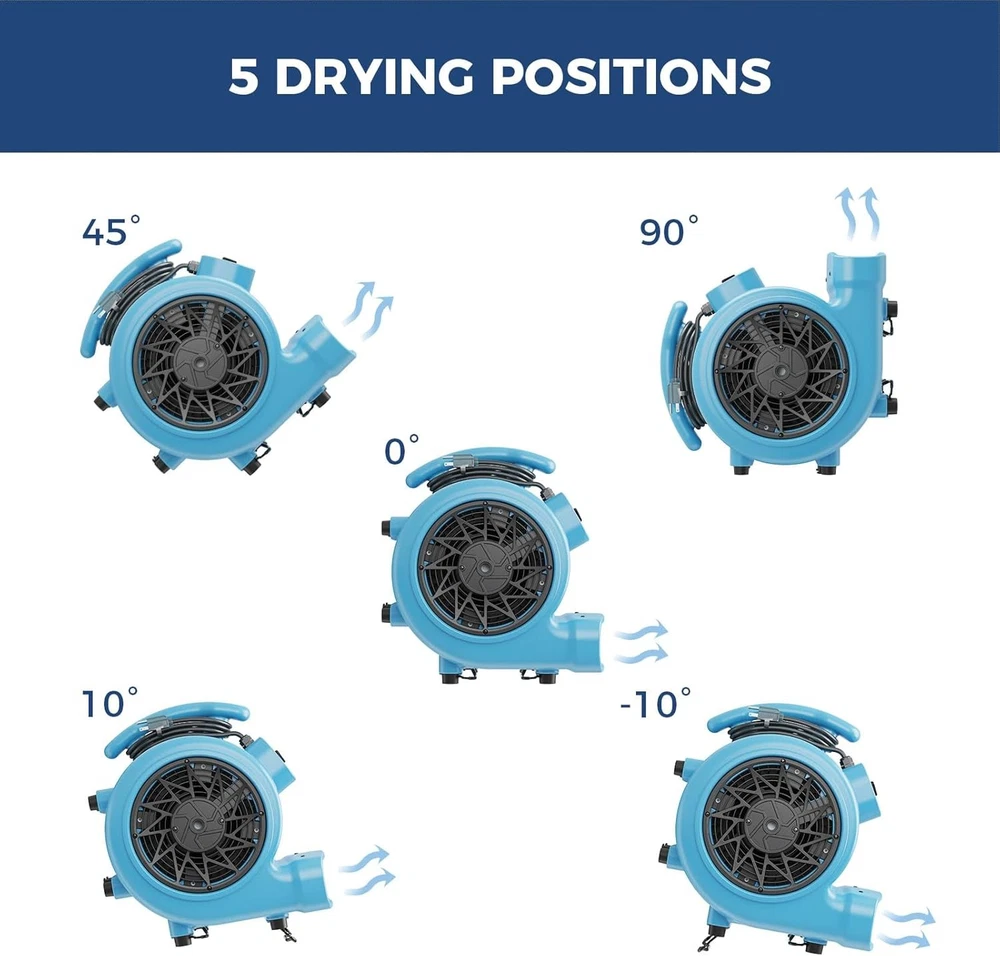 5 DRYING POSITIONS

45°

90°

0°

10°

-10°