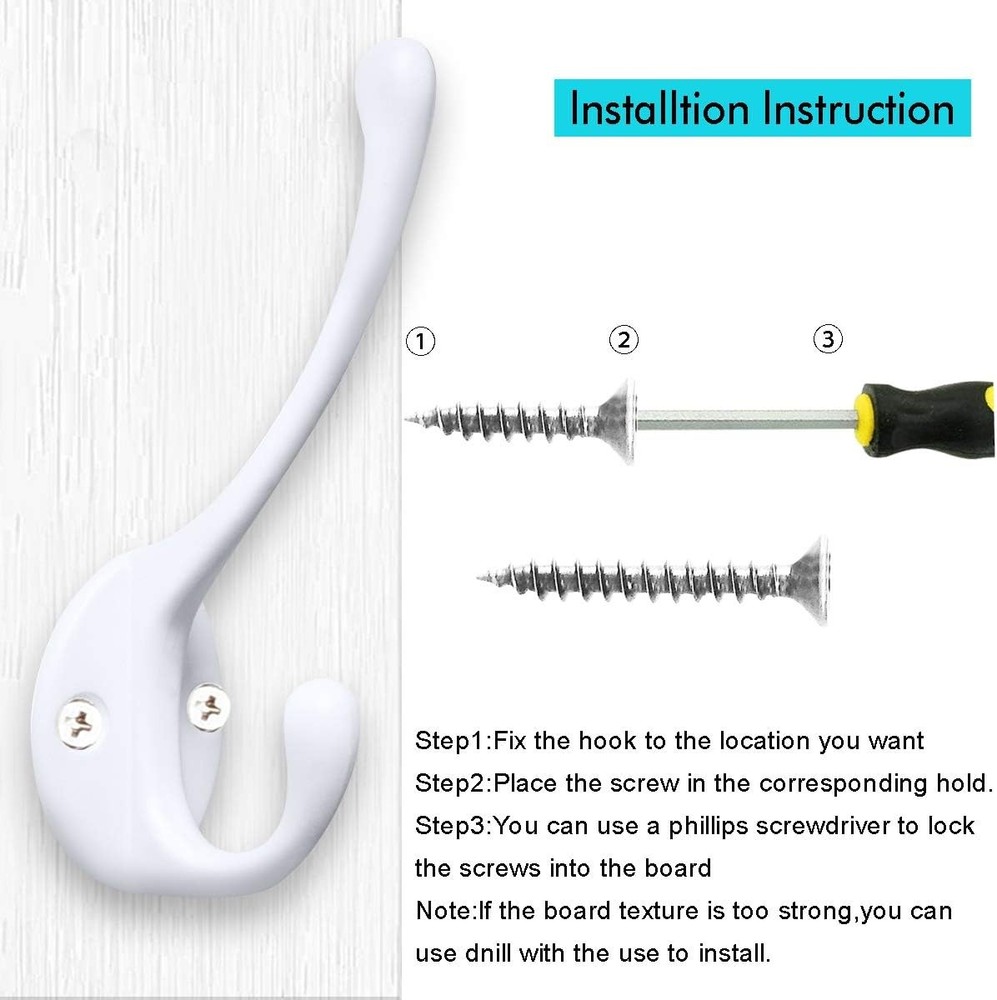 Installtion Instruction

①

②

③

Step1:Fix the hook to the location you want

Step2:Place the screw in the corresponding hold.

Step3:You can use a phillips screwdriver to lock the screws into the board

Note:If the board texture is too strong,you can use dnill with the use to install.