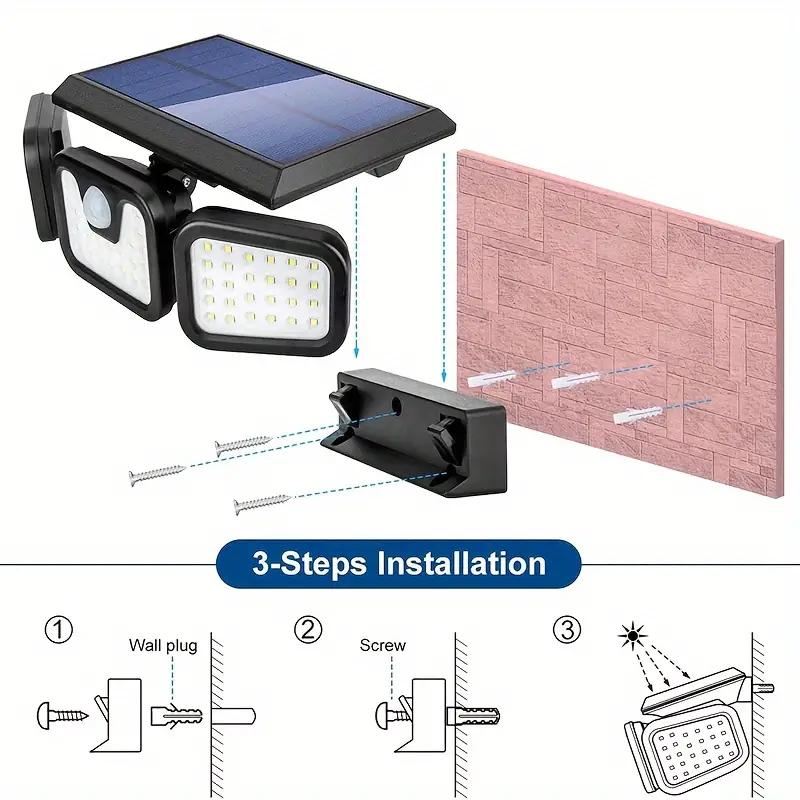 3-Steps Installation

①

Wall plug

②

Screw

③