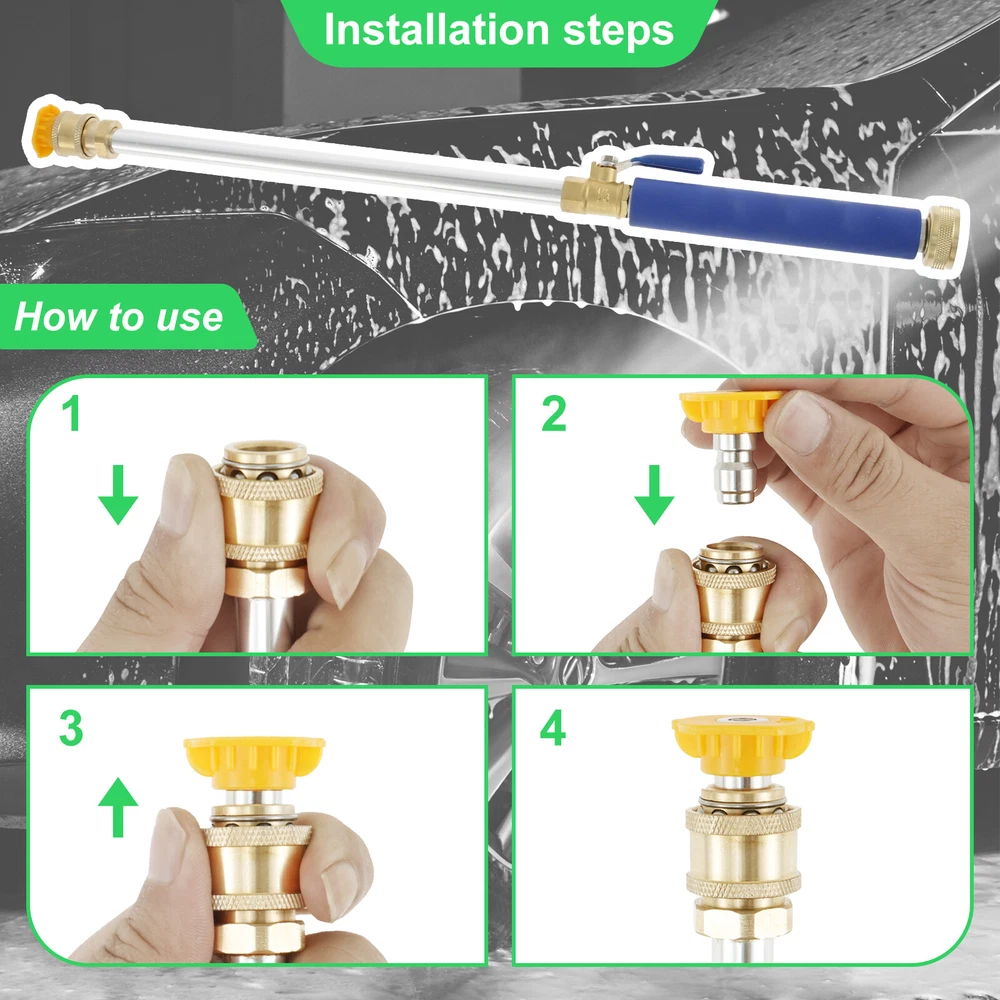 Installation steps

How to use

1

2

3

4