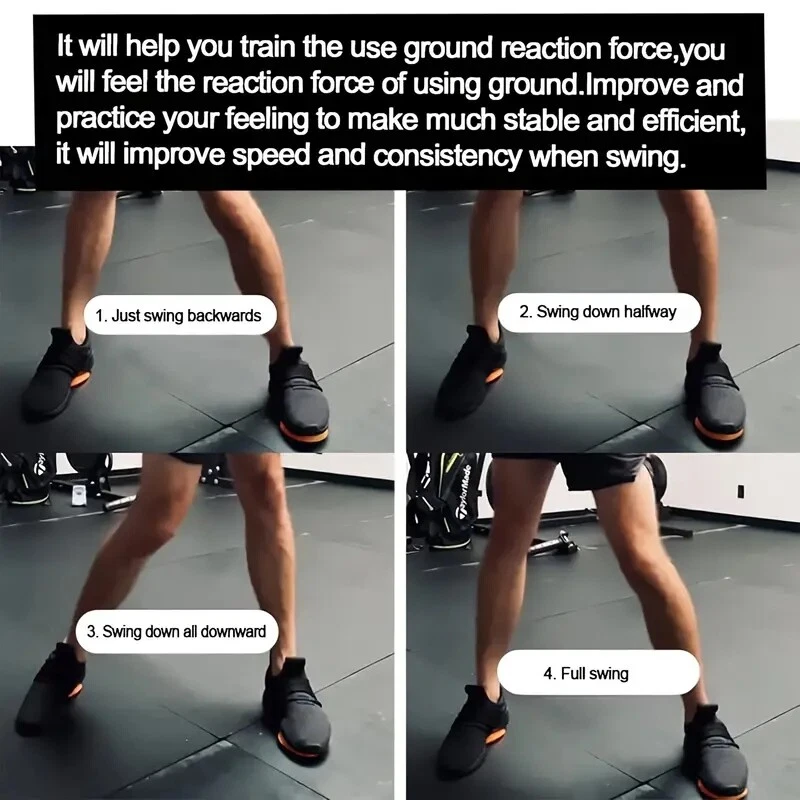 It will help you train the use ground reaction force,you will feel the reaction force of using ground.Improve and practice your feeling to make much stable and efficient, it will improve speed and consistency when swing.

1. Just swing backwards

2. Swing down halfway

3. Swing down all downward

4. Full swing

TaylorMade