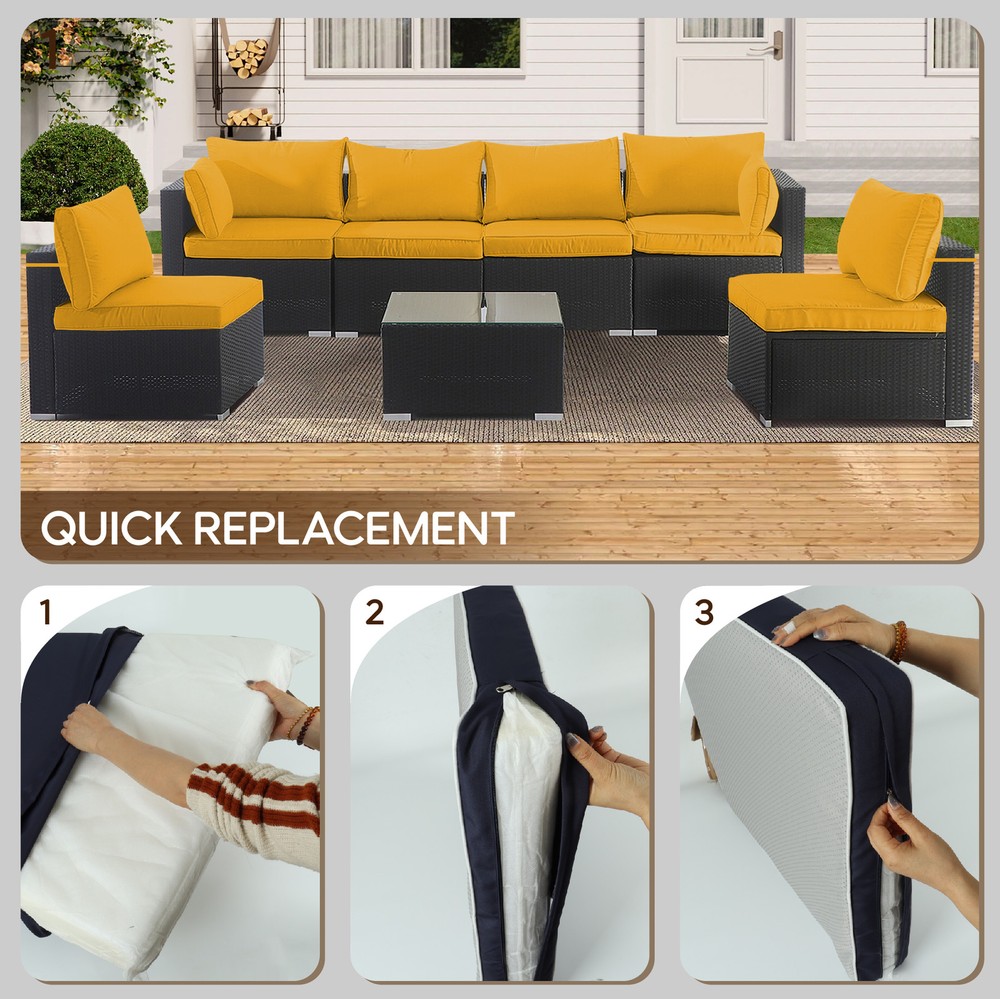 QUICK REPLACEMENT

1

2

3