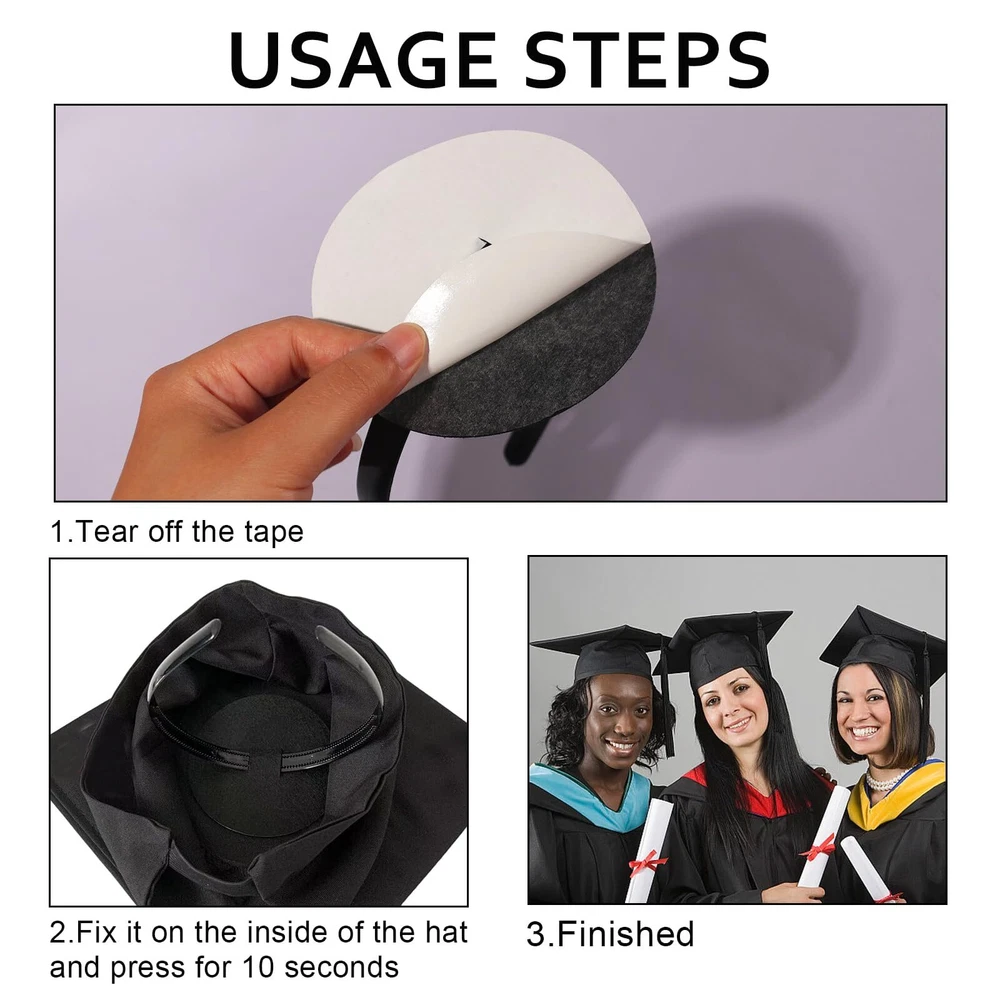 USAGE STEPS

1.Tear off the tape

2.Fix it on the inside of the hat and press for 10 seconds

3.Finished