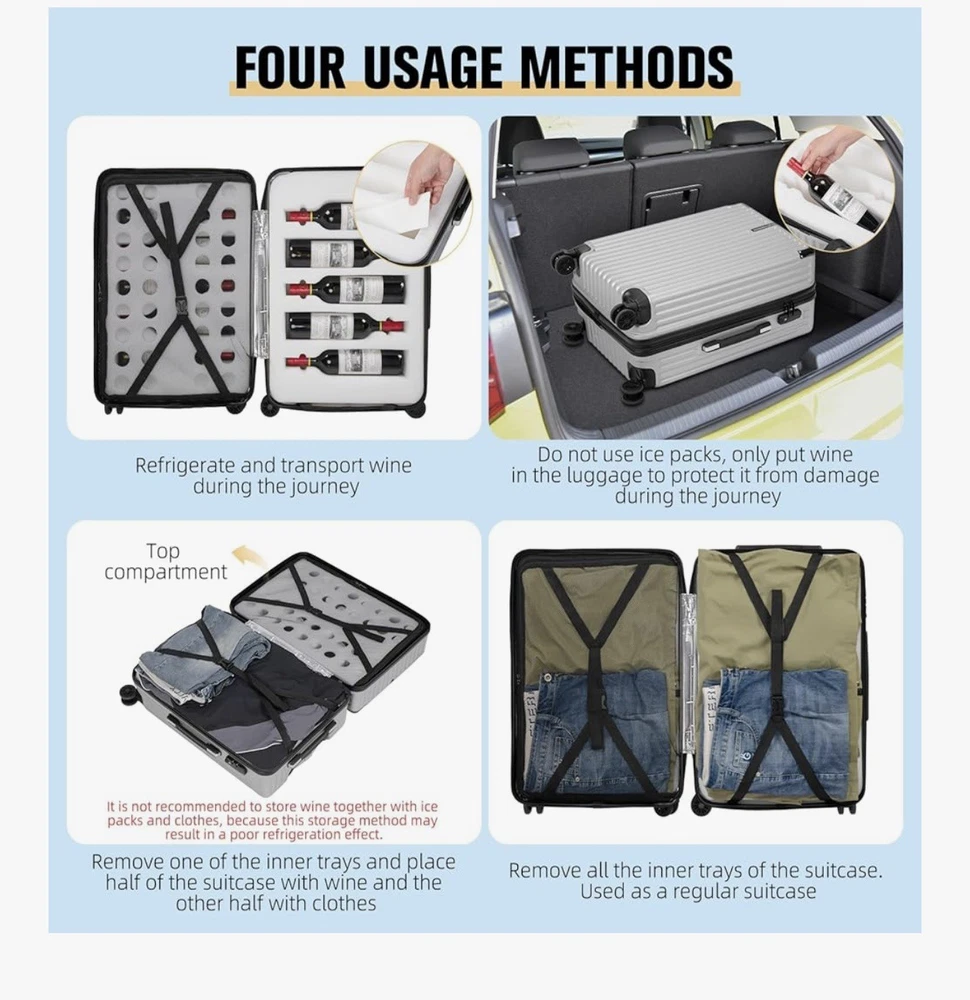 FOUR USAGE METHODS

Refrigerate and transport wine during the journey

Do not use ice packs, only put wine in the luggage to protect it from damage during the journey

Top compartment

It is not recommended to store wine together with ice packs and clothes, because this storage method may result in a poor refrigeration effect.

Remove one of the inner trays and place half of the suitcase with wine and the other half with clothes

Remove all the inner trays of the suitcase. Used as a regular suitcase