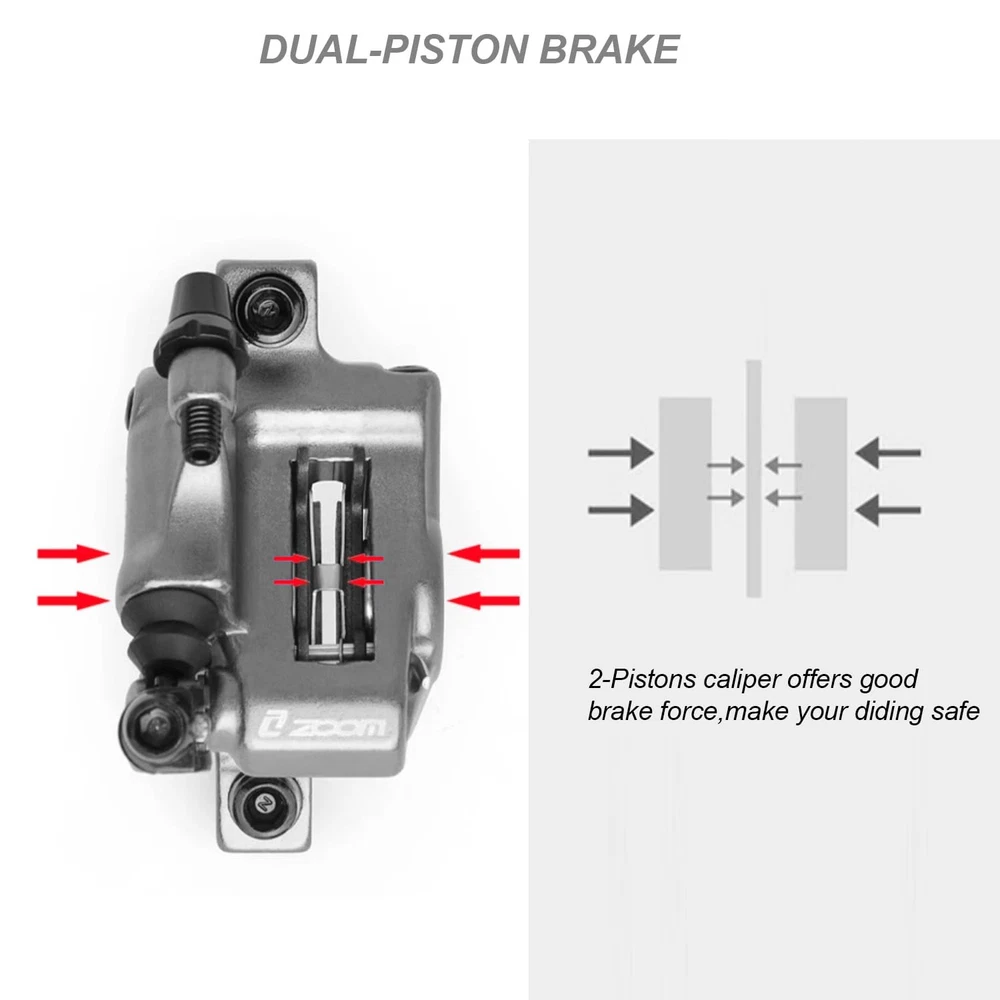 DUAL-PISTON BRAKE

ZOOM

2-Pistons caliper offers good brake force,make your diding safe