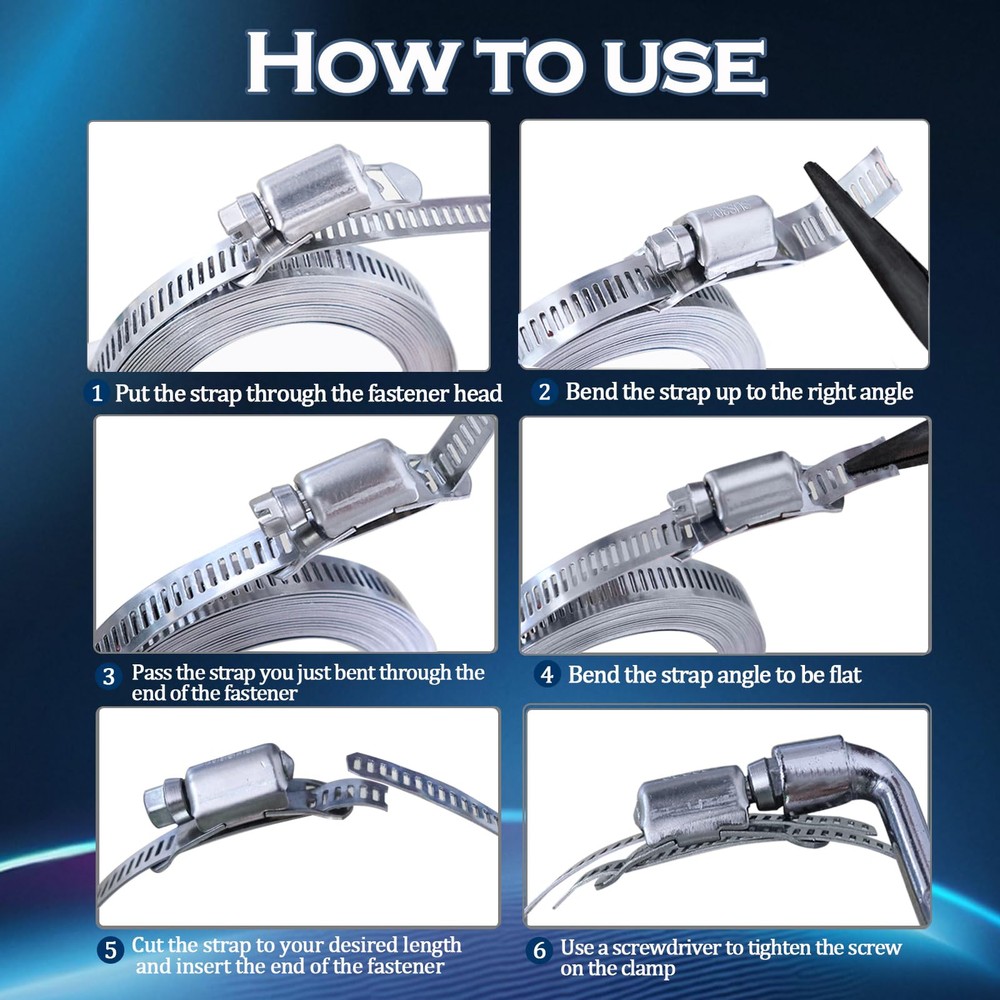 HOW TO USE

1 Put the strap through the fastener head

2 Bend the strap up to the right angle

3 Pass the strap you just bent through the end of the fastener

4 Bend the strap angle to be flat

5 Cut the strap to your desired length and insert the end of the fastener

6 Use a screwdriver to tighten the screw on the clamp