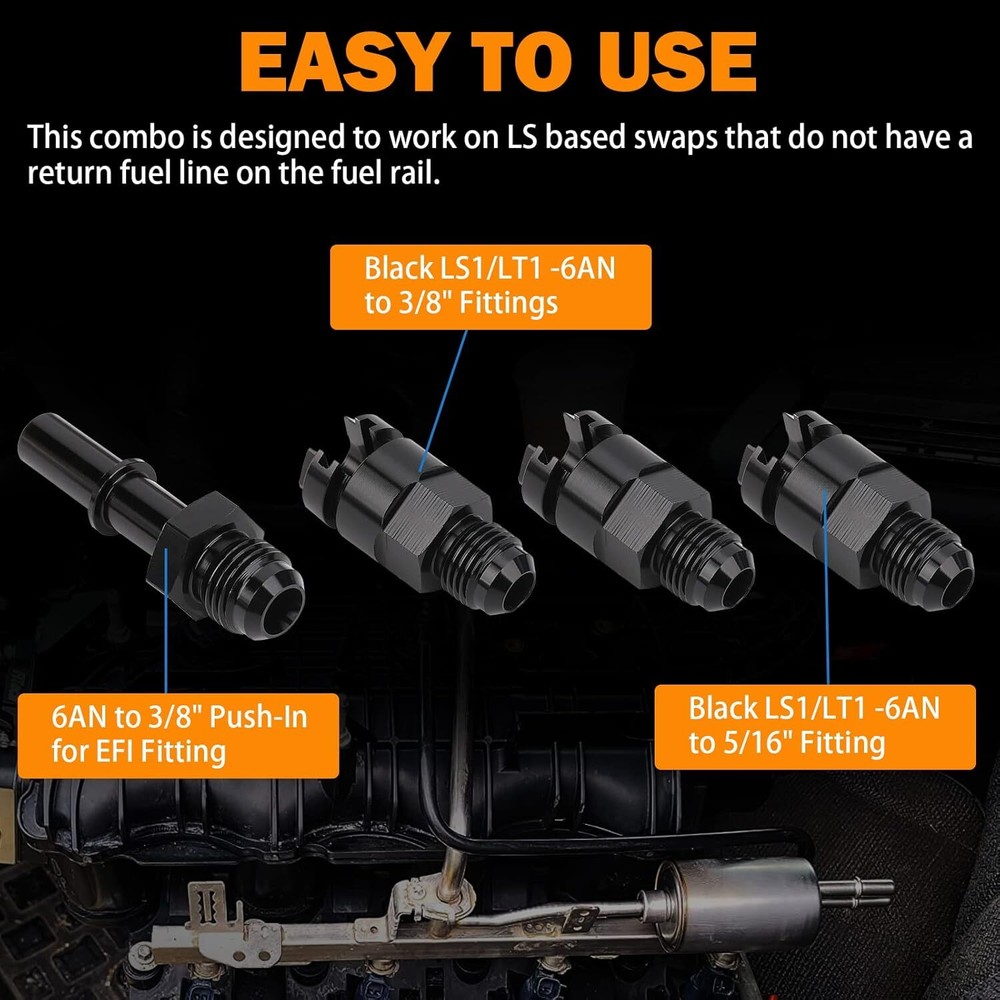 EASY TO USE

This combo is designed to work on LS based swaps that do not have a return fuel line on the fuel rail.

Black LS1/LT1 -6AN to 3/8" Fittings

6AN to 3/8" Push-In for EFI Fitting

Black LS1/LT1 -6AN to 5/16" Fitting